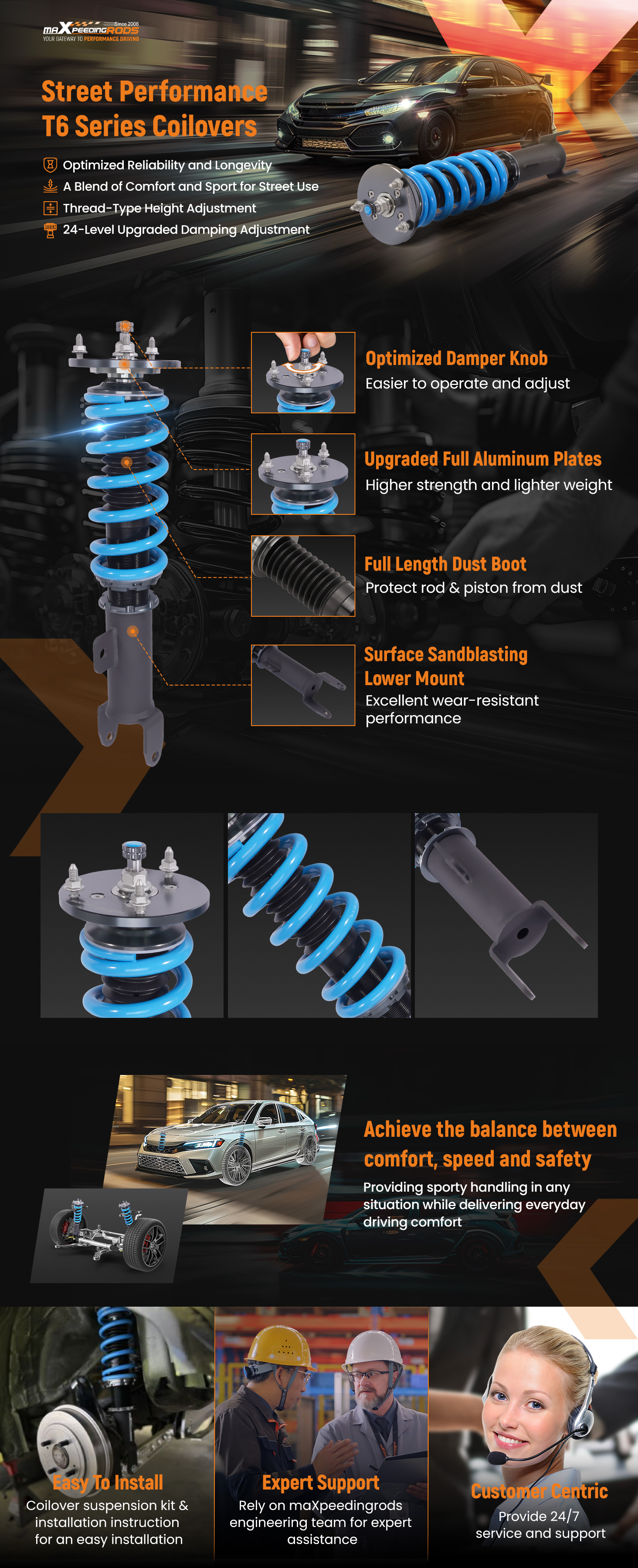 Since 2006
maXPEEDINGRODS
YOUR GATEWAY TO PERFORMANCE DRIVING

Street Performance T6 Series Coilovers

Optimized Reliability and Longevity
A Blend of Comfort and Sport for Street Use
Thread-Type Height Adjustment
24-Level Upgraded Damping Adjustment

Optimized Damper Knob
Easier to operate and adjust

Upgraded Full Aluminum Plates
Higher strength and lighter weight

Full Length Dust Boot
Protect rod & piston from dust

Surface Sandblasting Lower Mount
Excellent wear-resistant performance

Achieve the balance between comfort, speed and safety
Providing sporty handling in any situation while delivering everyday driving comfort

Easy To Install
Coilover suspension kit & installation instruction for an easy installation

Expert Support
Rely on maXpeedingrods engineering team for expert assistance

Customer Centric
Provide 24/7 service and support