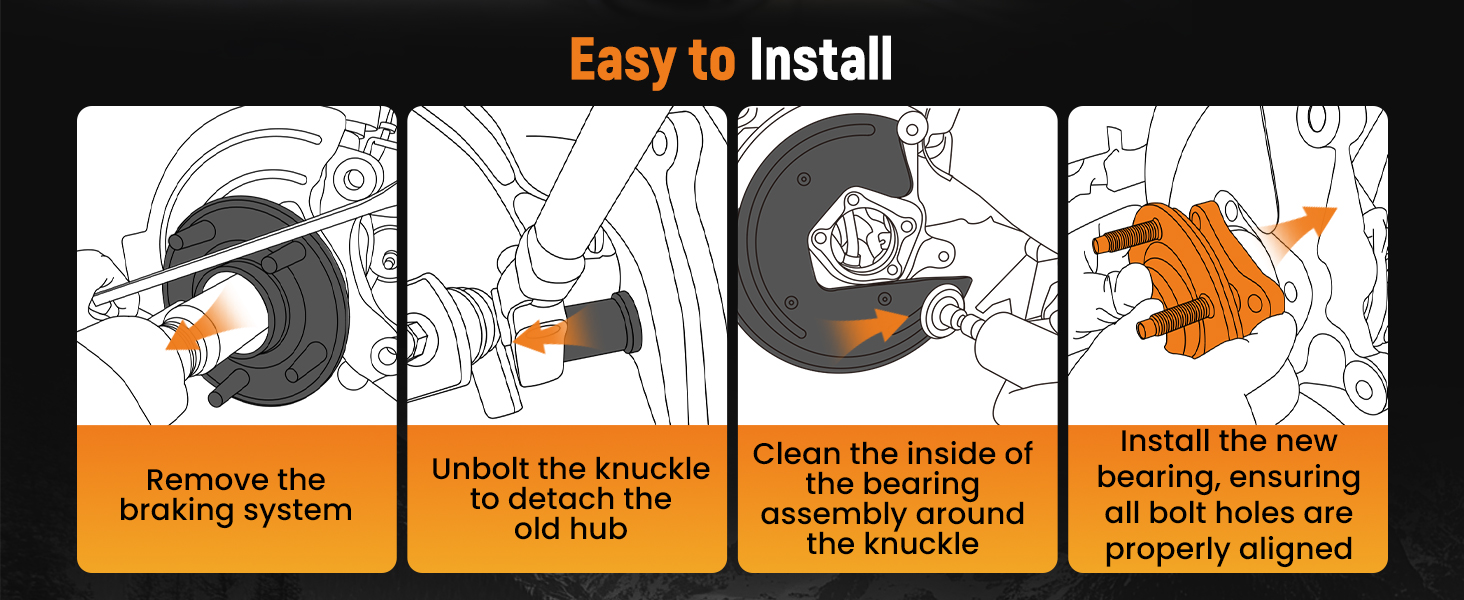 Easy to Install

Remove the braking system

Unbolt the knuckle to detach the old hub

Clean the inside of the bearing assembly around the knuckle

Install the new bearing, ensuring all bolt holes are properly aligned