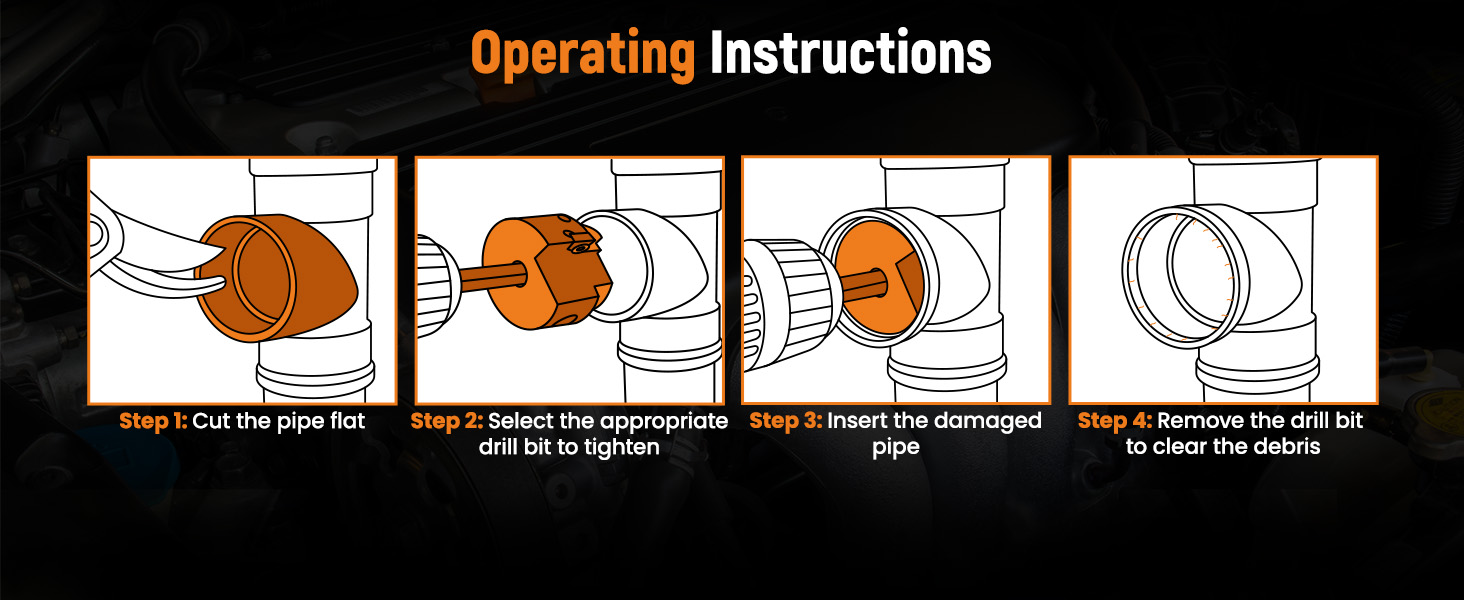 Operating Instructions

Step 1: Cut the pipe flat

Step 2: Select the appropriate drill bit to tighten

Step 3: Insert the damaged pipe

Step 4: Remove the drill bit to clear the debris