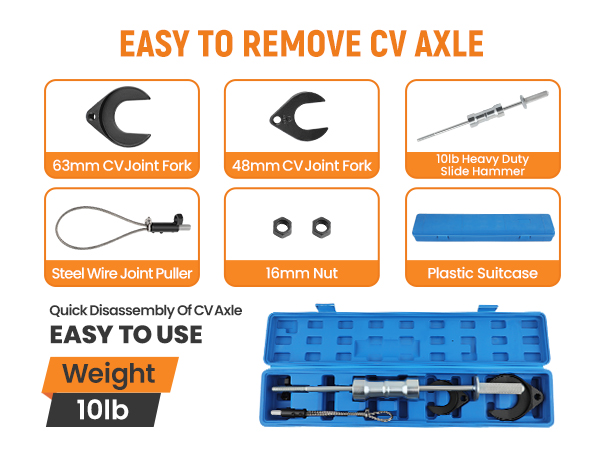 EASY TO REMOVE CV AXLE

63mm CV Joint Fork

48mm CV Joint Fork

10lb Heavy Duty Slide Hammer

Steel Wire Joint Puller

16mm Nut

Plastic Suitcase

Quick Disassembly Of CV Axle

EASY TO USE

Weight

10lb