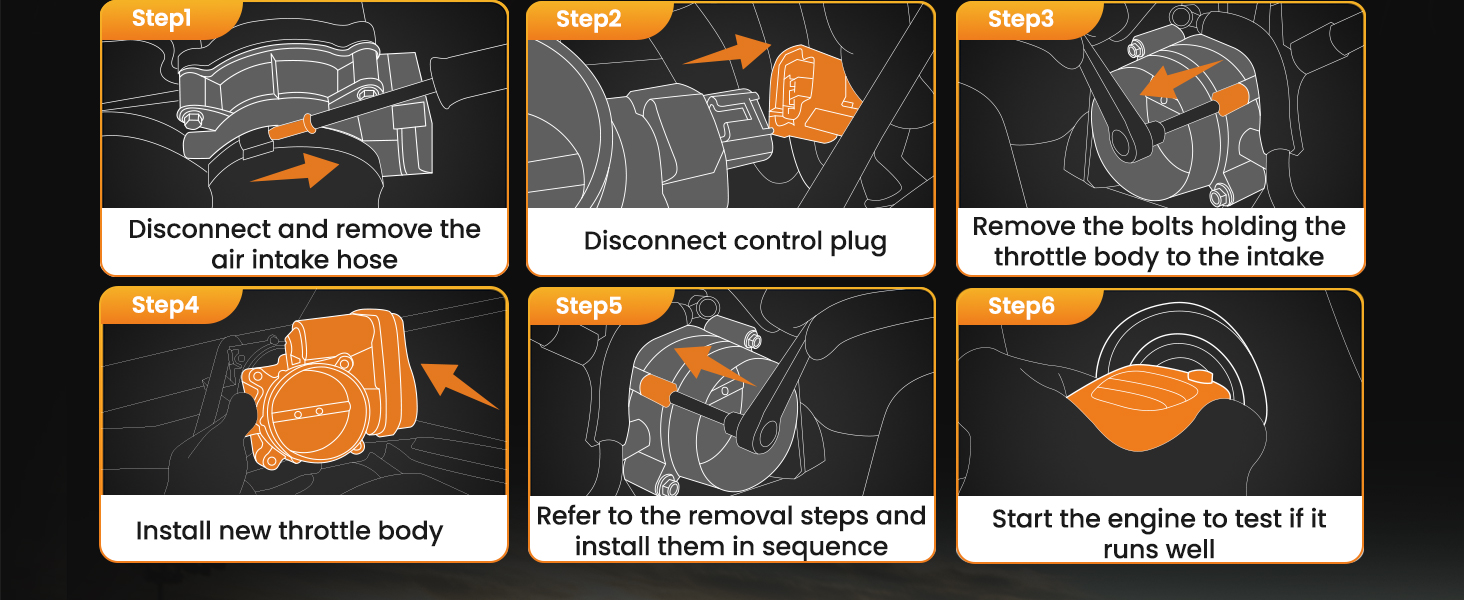 Step1

Disconnect and remove the air intake hose

Step2

Disconnect control plug

Step3

Remove the bolts holding the throttle body to the intake

Step4

Install new throttle body

Step5

Refer to the removal steps and install them in sequence

Step6

Start the engine to test if it runs well