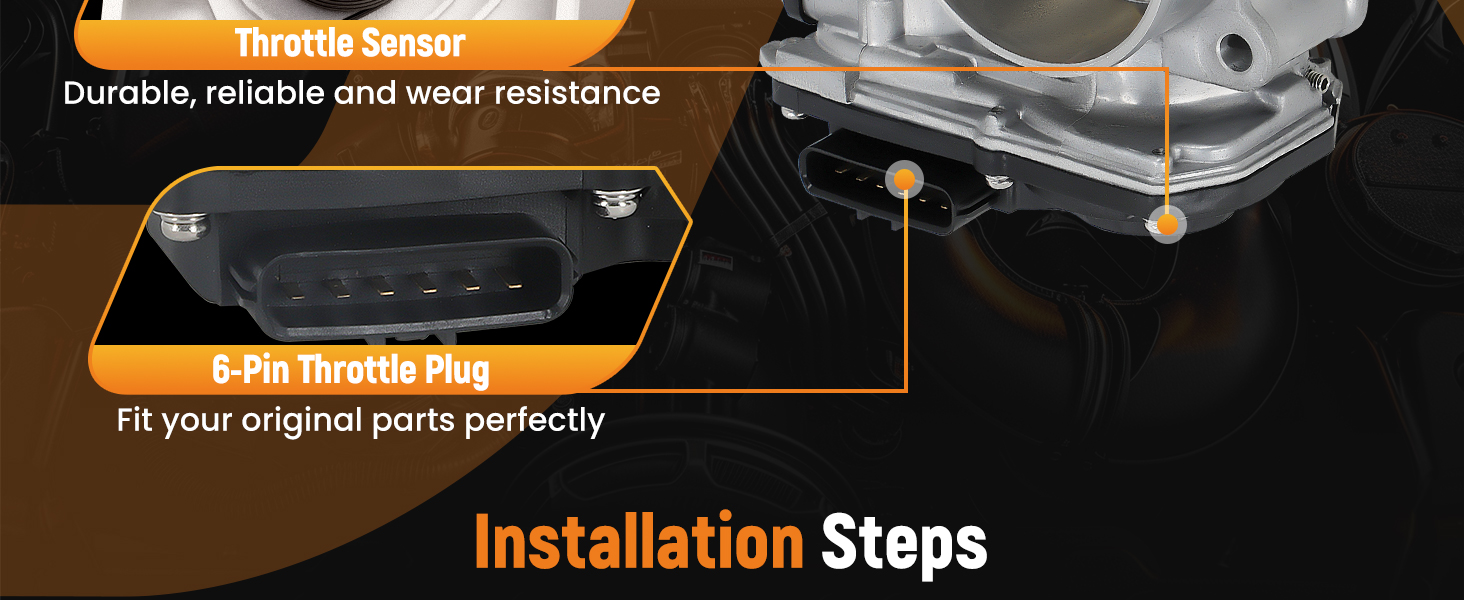 Throttle Sensor
Durable, reliable and wear resistance

6-Pin Throttle Plug
Fit your original parts perfectly

Installation Steps