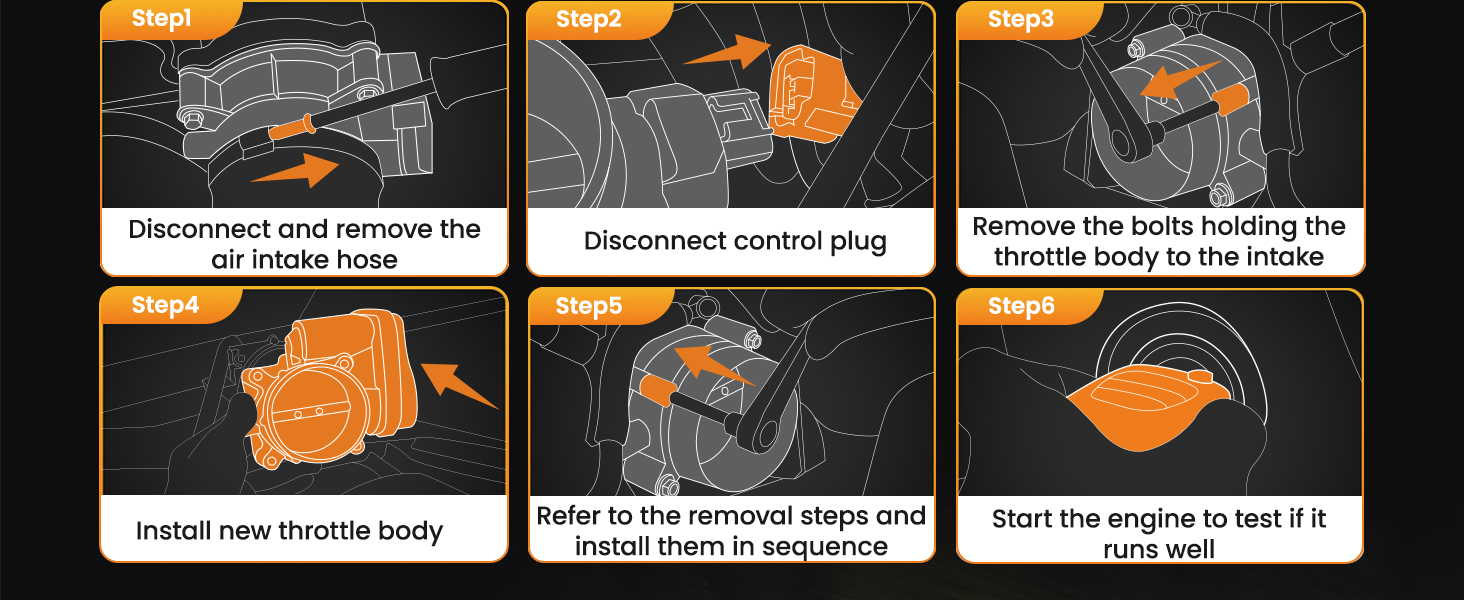 Step1

Disconnect and remove the air intake hose

Step2

Disconnect control plug

Step3

Remove the bolts holding the throttle body to the intake

Step4

Install new throttle body

Step5

Refer to the removal steps and install them in sequence

Step6

Start the engine to test if it runs well