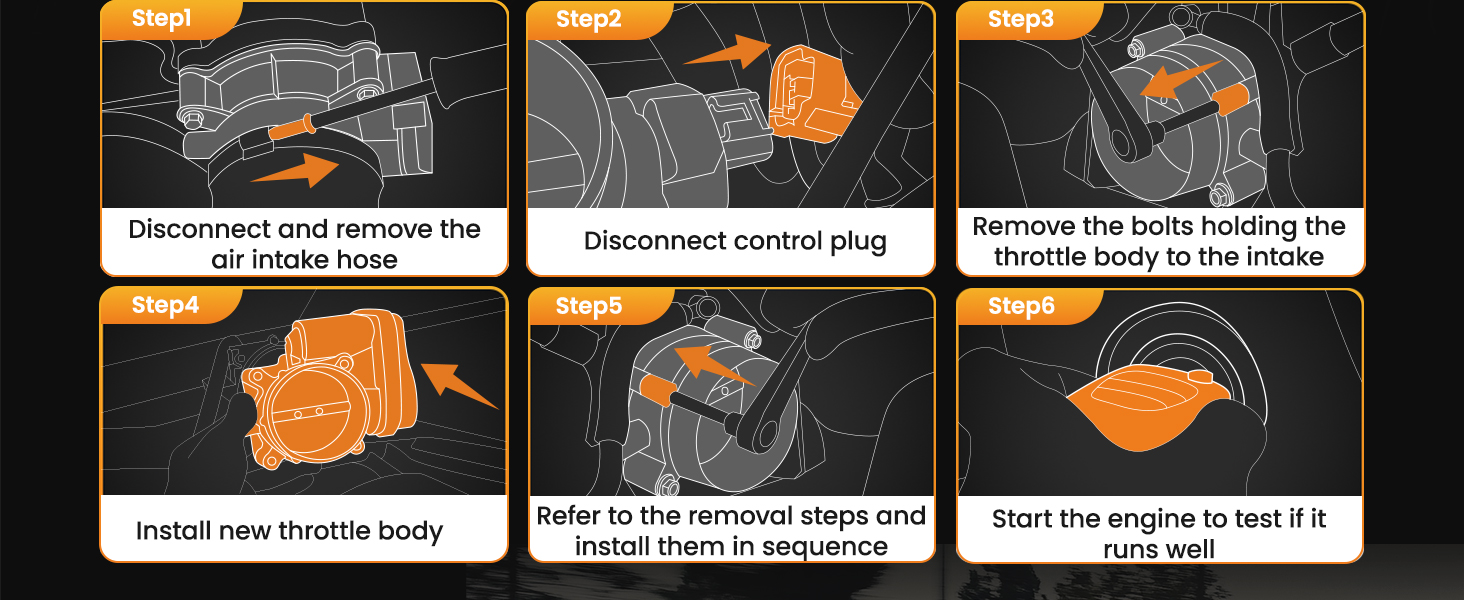 Step1
Disconnect and remove the air intake hose

Step2
Disconnect control plug

Step3
Remove the bolts holding the throttle body to the intake

Step4
Install new throttle body

Step5
Refer to the removal steps and install them in sequence

Step6
Start the engine to test if it runs well