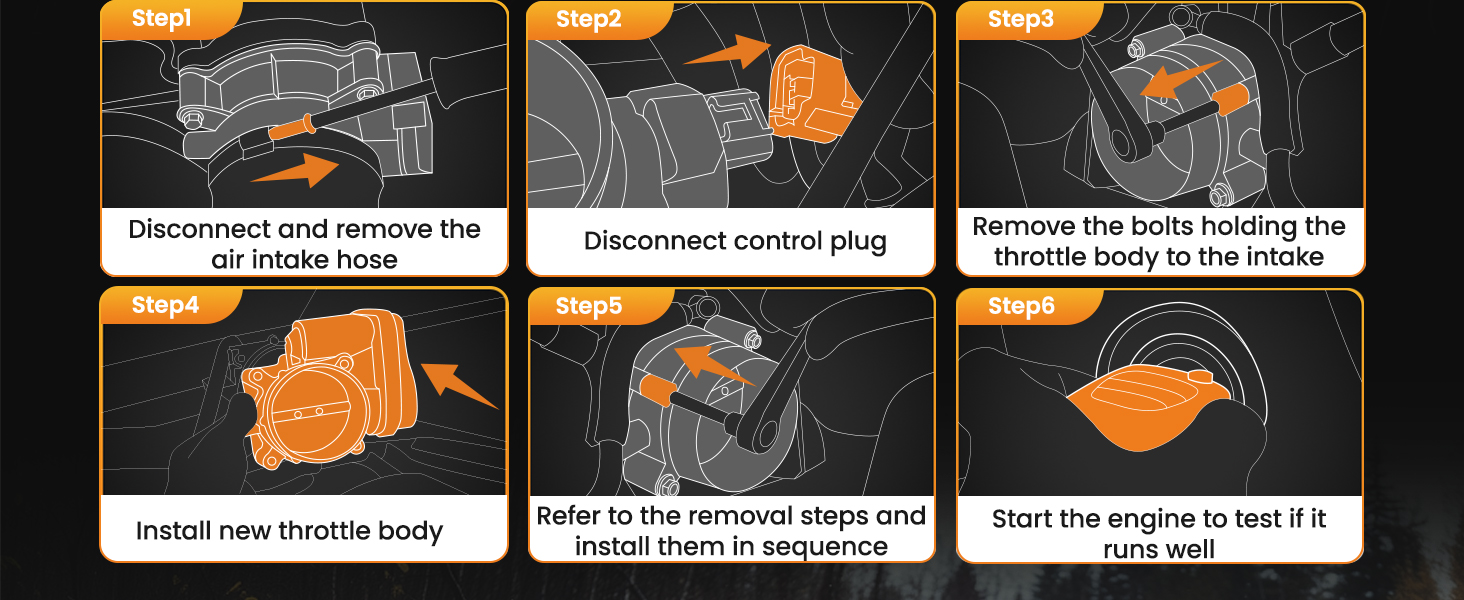 Step1
Disconnect and remove the air intake hose

Step2
Disconnect control plug

Step3
Remove the bolts holding the throttle body to the intake

Step4
Install new throttle body

Step5
Refer to the removal steps and install them in sequence

Step6
Start the engine to test if it runs well