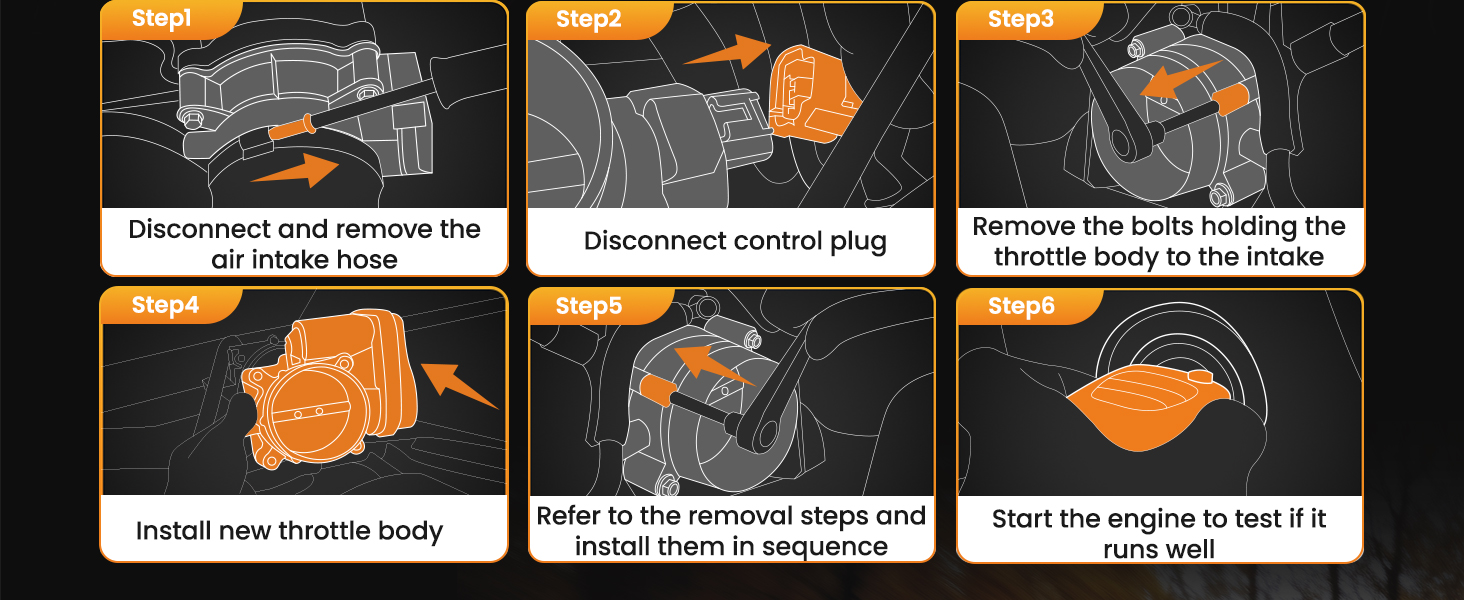 Step1

Disconnect and remove the air intake hose

Step2

Disconnect control plug

Step3

Remove the bolts holding the throttle body to the intake

Step4

Install new throttle body

Step5

Refer to the removal steps and install them in sequence

Step6

Start the engine to test if it runs well