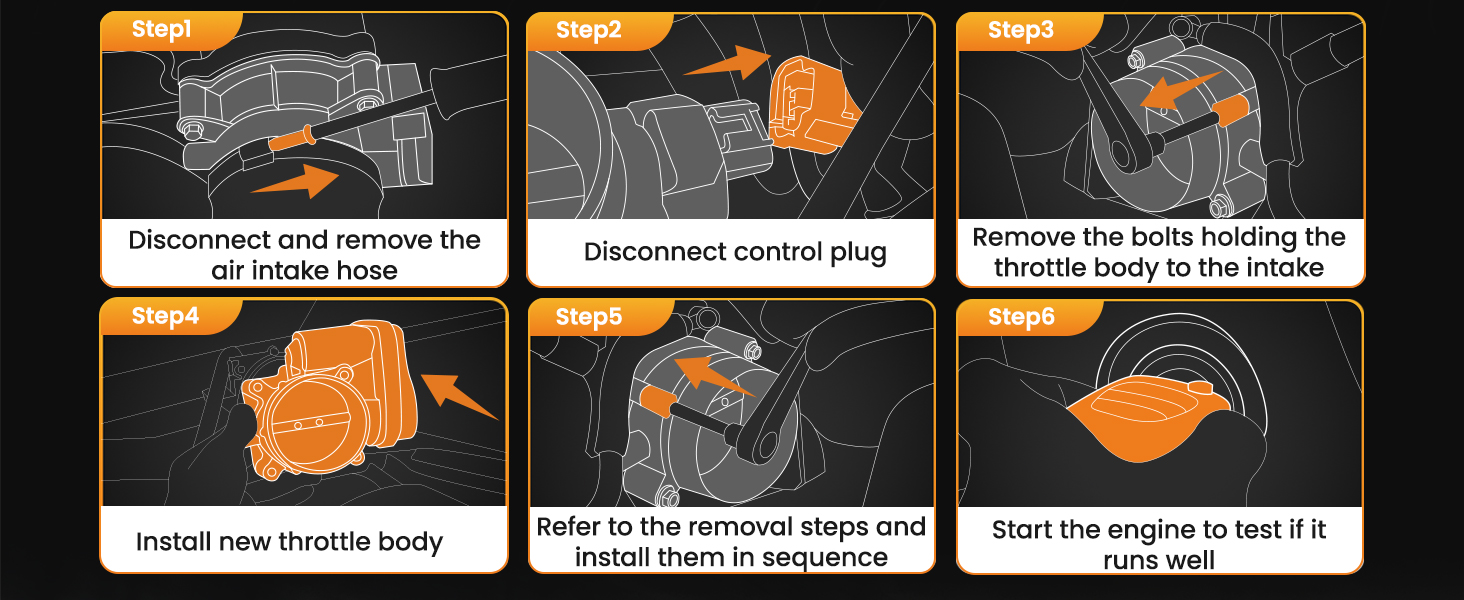 Step1
Disconnect and remove the air intake hose

Step2
Disconnect control plug

Step3
Remove the bolts holding the throttle body to the intake

Step4
Install new throttle body

Step5
Refer to the removal steps and install them in sequence

Step6
Start the engine to test if it runs well