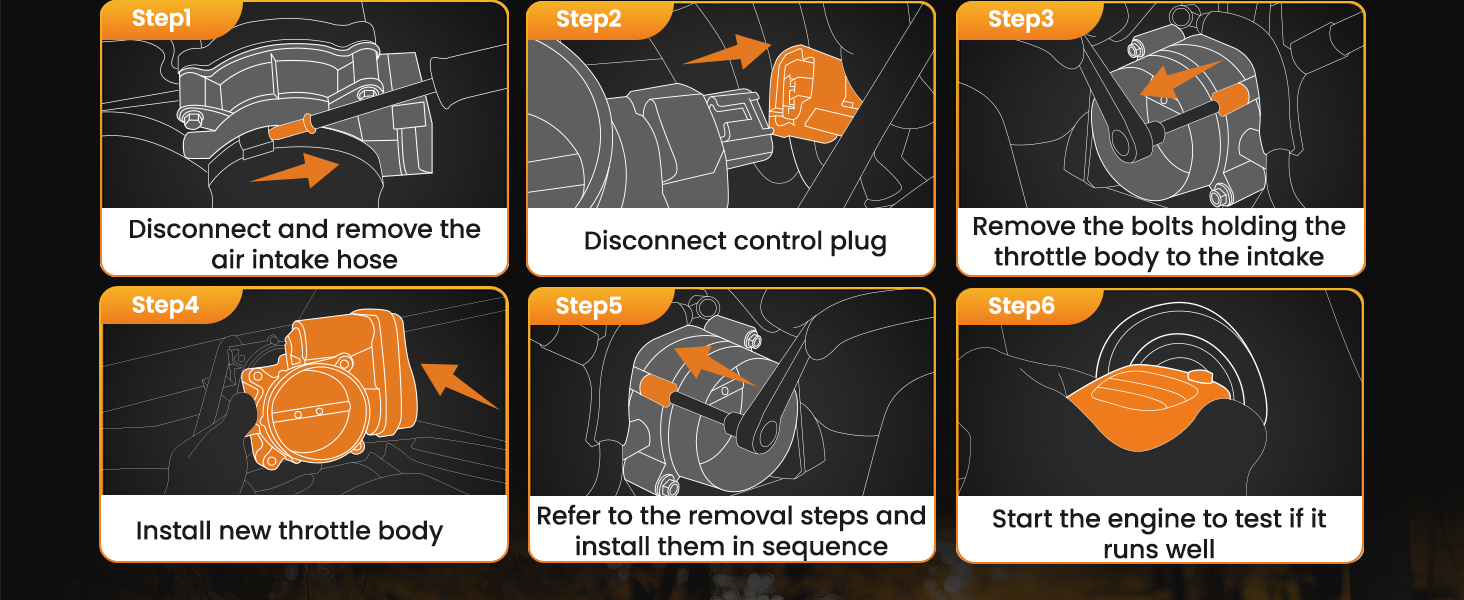 Step1

Disconnect and remove the air intake hose

Step2

Disconnect control plug

Step3

Remove the bolts holding the throttle body to the intake

Step4

Install new throttle body

Step5

Refer to the removal steps and install them in sequence

Step6

Start the engine to test if it runs well