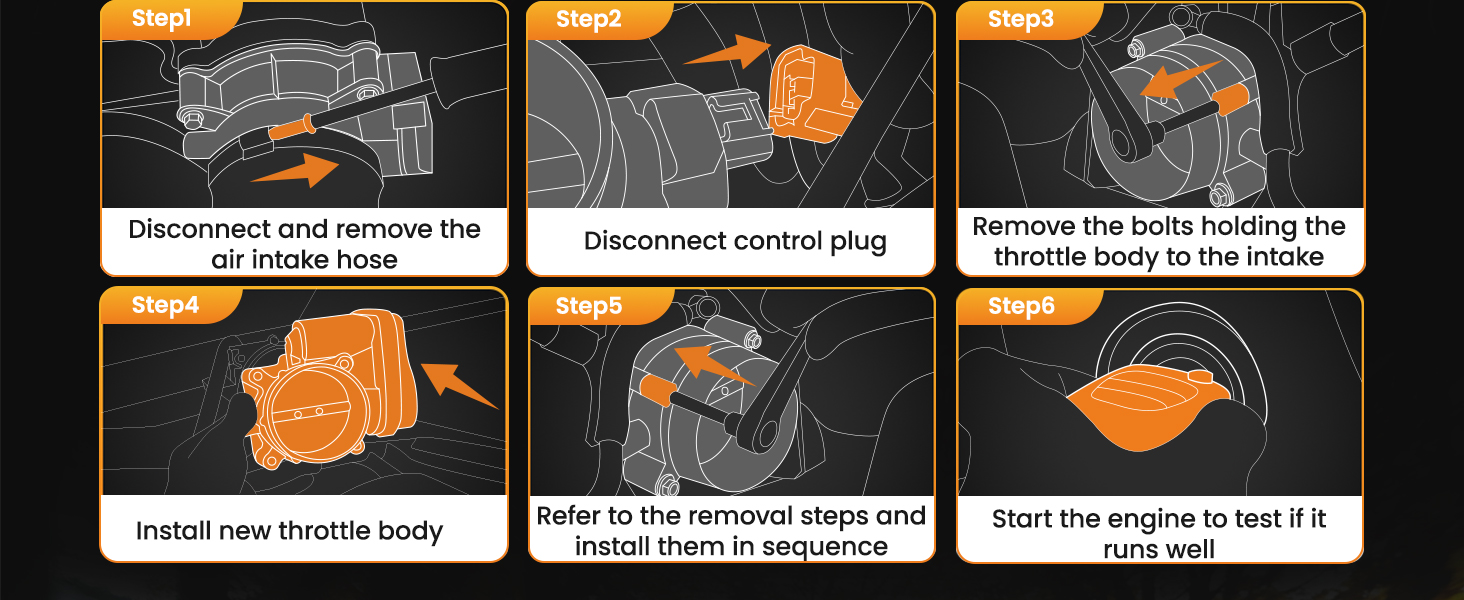 Step1
Disconnect and remove the air intake hose

Step2
Disconnect control plug

Step3
Remove the bolts holding the throttle body to the intake

Step4
Install new throttle body

Step5
Refer to the removal steps and install them in sequence

Step6
Start the engine to test if it runs well