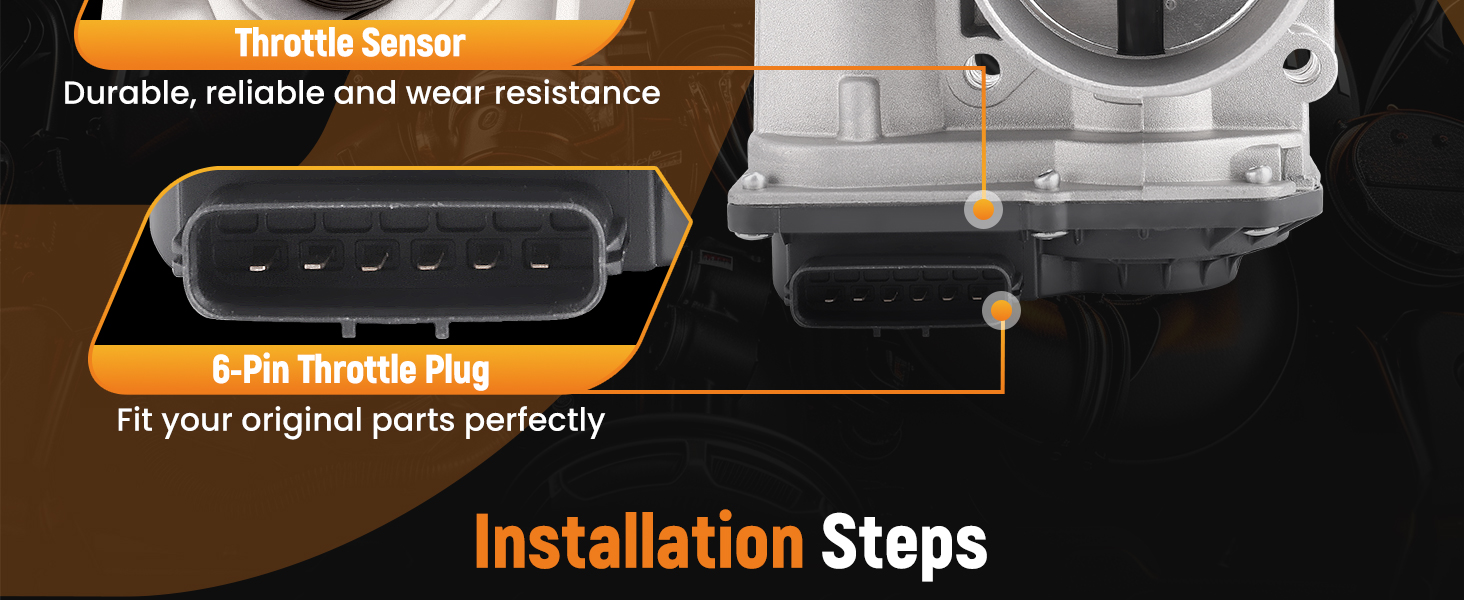 Throttle Sensor
Durable, reliable and wear resistance

6-Pin Throttle Plug
Fit your original parts perfectly

Installation Steps