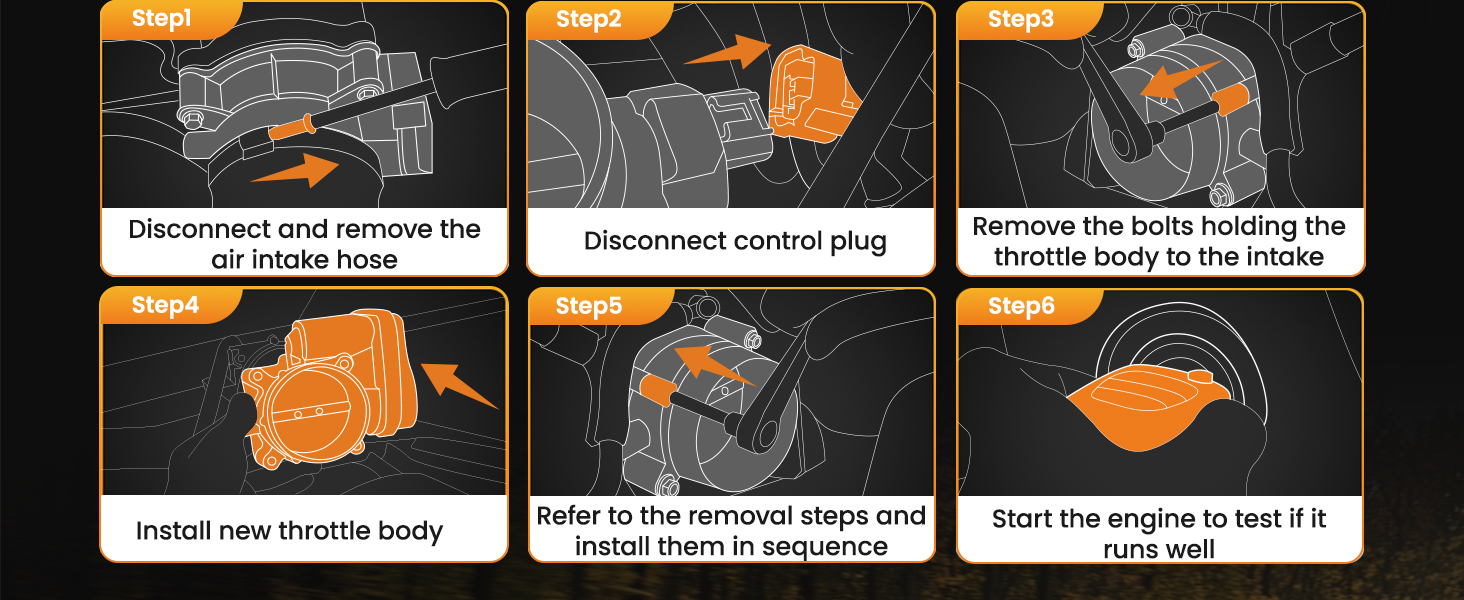 Step1

Disconnect and remove the air intake hose

Step2

Disconnect control plug

Step3

Remove the bolts holding the throttle body to the intake

Step4

Install new throttle body

Step5

Refer to the removal steps and install them in sequence

Step6

Start the engine to test if it runs well