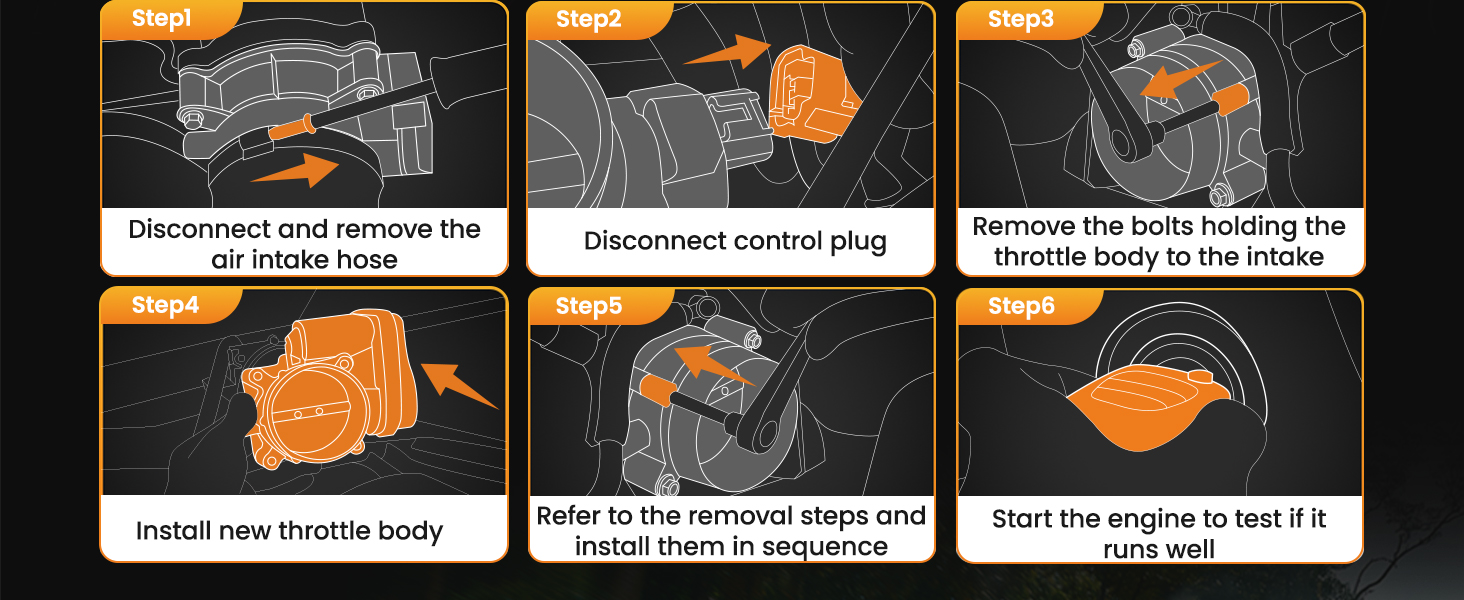 Step1
Disconnect and remove the air intake hose

Step2
Disconnect control plug

Step3
Remove the bolts holding the throttle body to the intake

Step4
Install new throttle body

Step5
Refer to the removal steps and install them in sequence

Step6
Start the engine to test if it runs well