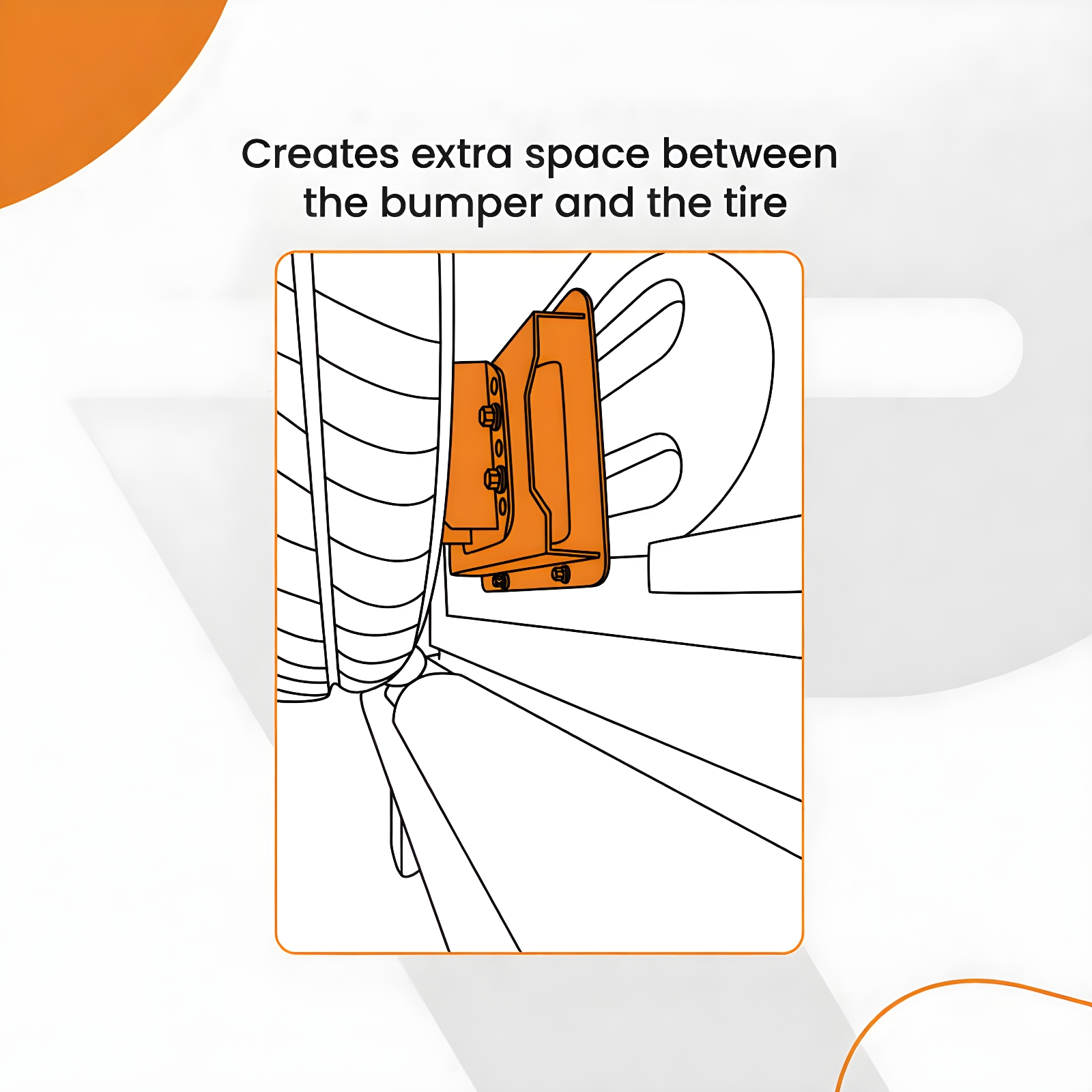 Creates extra space between the bumper and the tire