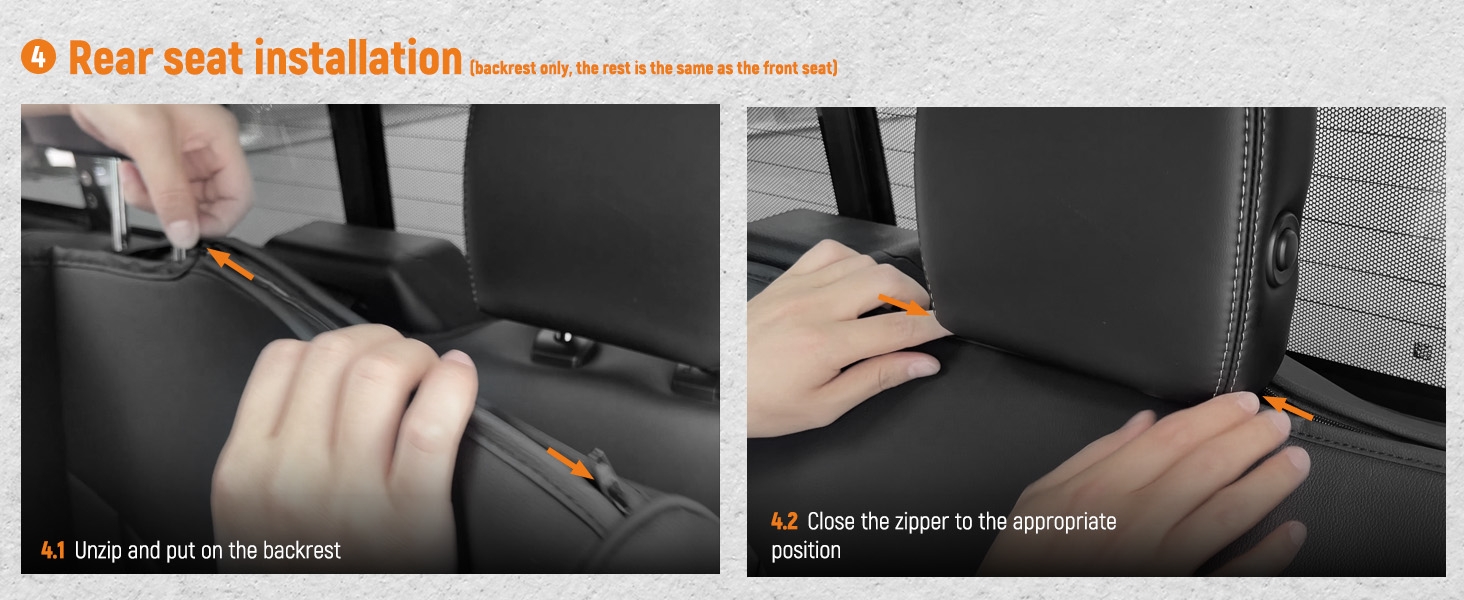 4 Rear seat installation (backrest only, the rest is the same as the front seat)

4.1 Unzip and put on the backrest

4.2 Close the zipper to the appropriate position