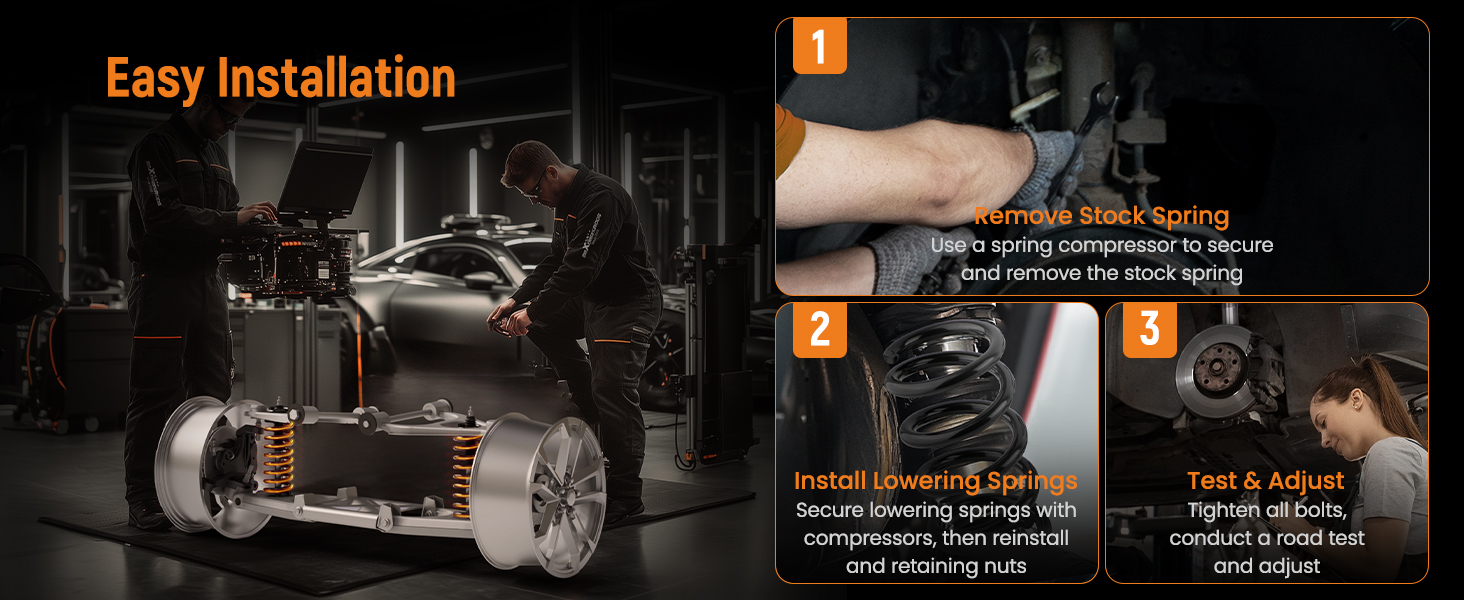 Easy Installation

1

Remove Stock Spring
Use a spring compressor to secure and remove the stock spring

2

Install Lowering Springs
Secure lowering springs with compressors, then reinstall and retaining nuts

3

Test & Adjust
Tighten all bolts, conduct a road test and adjust