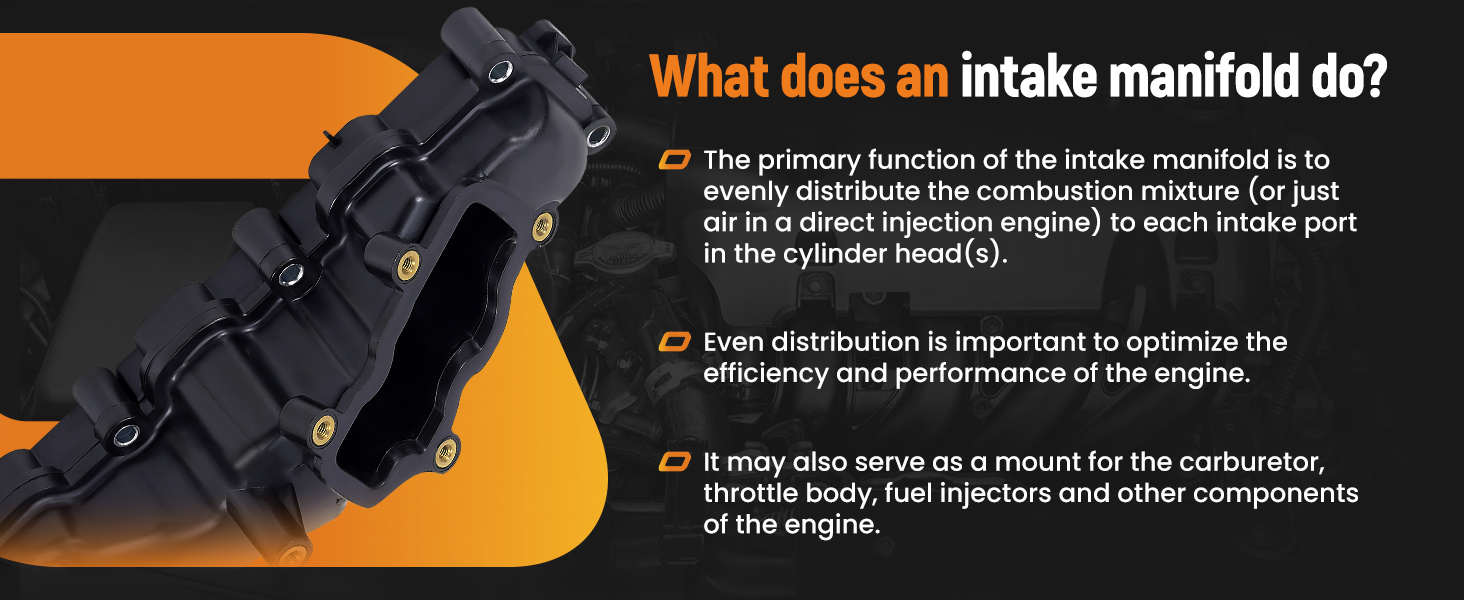 What does an intake manifold do?

The primary function of the intake manifold is to evenly distribute the combustion mixture (or just air in a direct injection engine) to each intake port in the cylinder head(s).

Even distribution is important to optimize the efficiency and performance of the engine.

It may also serve as a mount for the carburetor, throttle body, fuel injectors and other components of the engine.