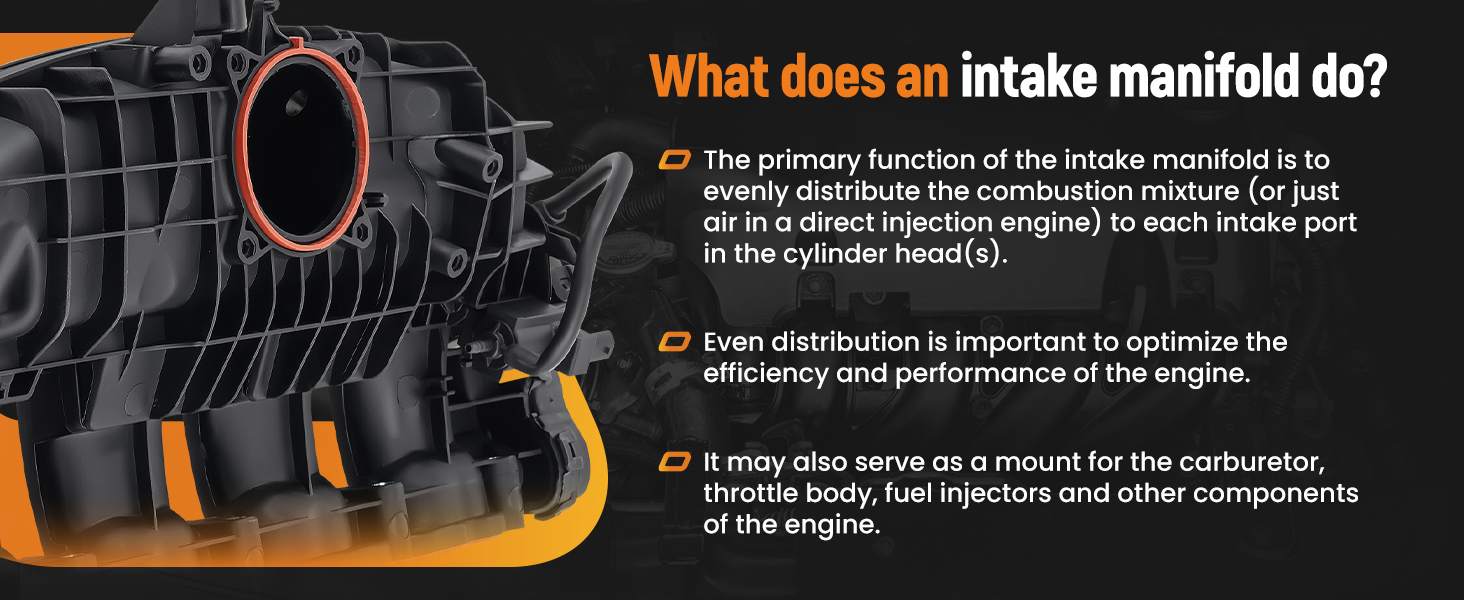 What does an intake manifold do?

The primary function of the intake manifold is to evenly distribute the combustion mixture (or just air in a direct injection engine) to each intake port in the cylinder head(s).

Even distribution is important to optimize the efficiency and performance of the engine.

It may also serve as a mount for the carburetor, throttle body, fuel injectors and other components of the engine.