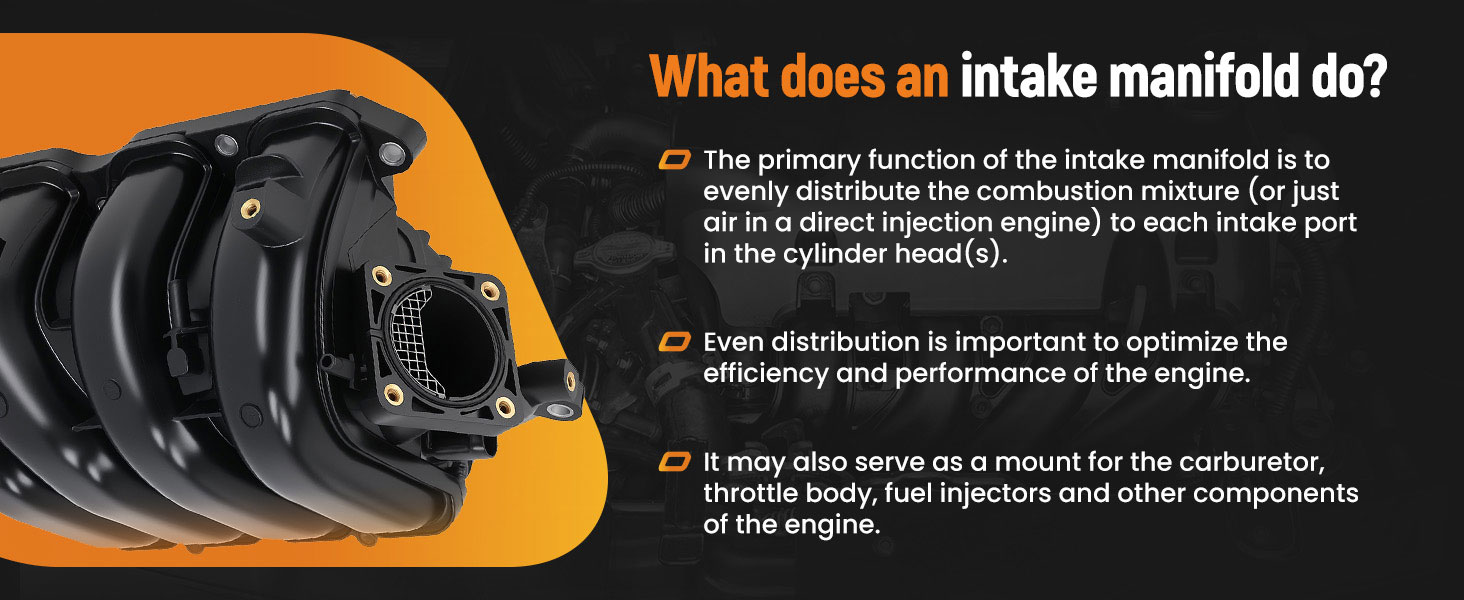 What does an intake manifold do?

The primary function of the intake manifold is to evenly distribute the combustion mixture (or just air in a direct injection engine) to each intake port in the cylinder head(s).

Even distribution is important to optimize the efficiency and performance of the engine.

It may also serve as a mount for the carburetor, throttle body, fuel injectors and other components of the engine.