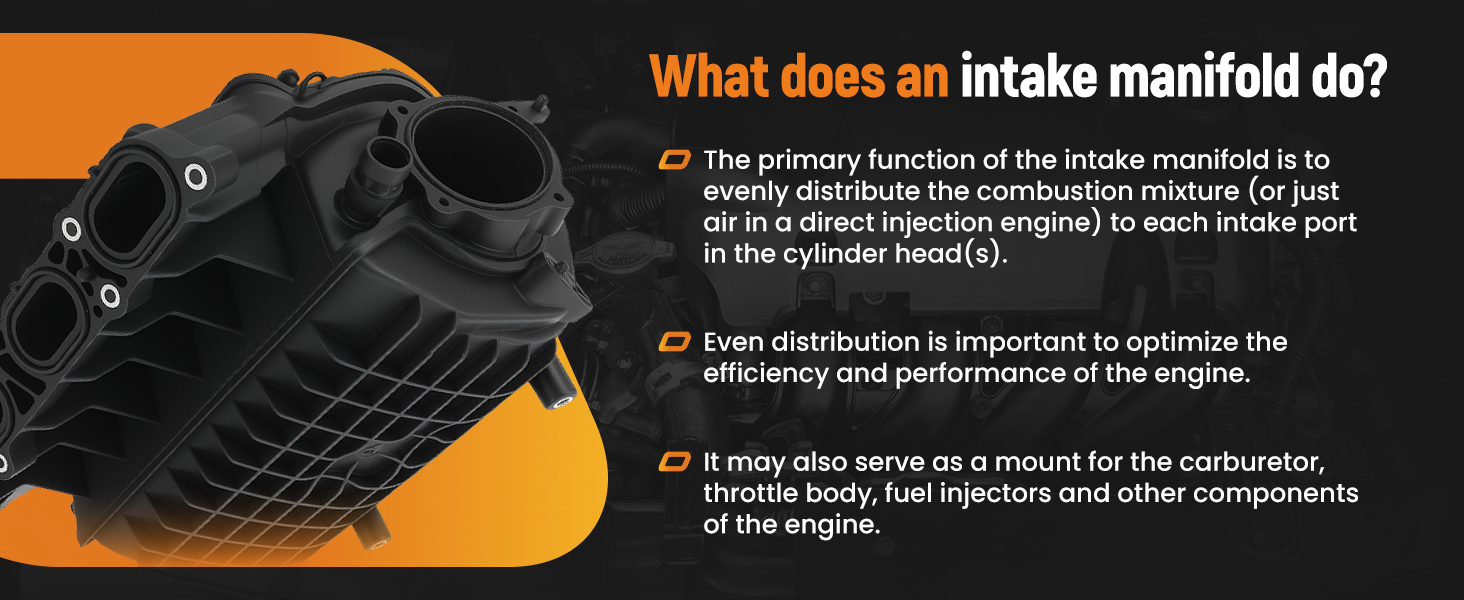 What does an intake manifold do?

The primary function of the intake manifold is to evenly distribute the combustion mixture (or just air in a direct injection engine) to each intake port in the cylinder head(s).

Even distribution is important to optimize the efficiency and performance of the engine.

It may also serve as a mount for the carburetor, throttle body, fuel injectors and other components of the engine.