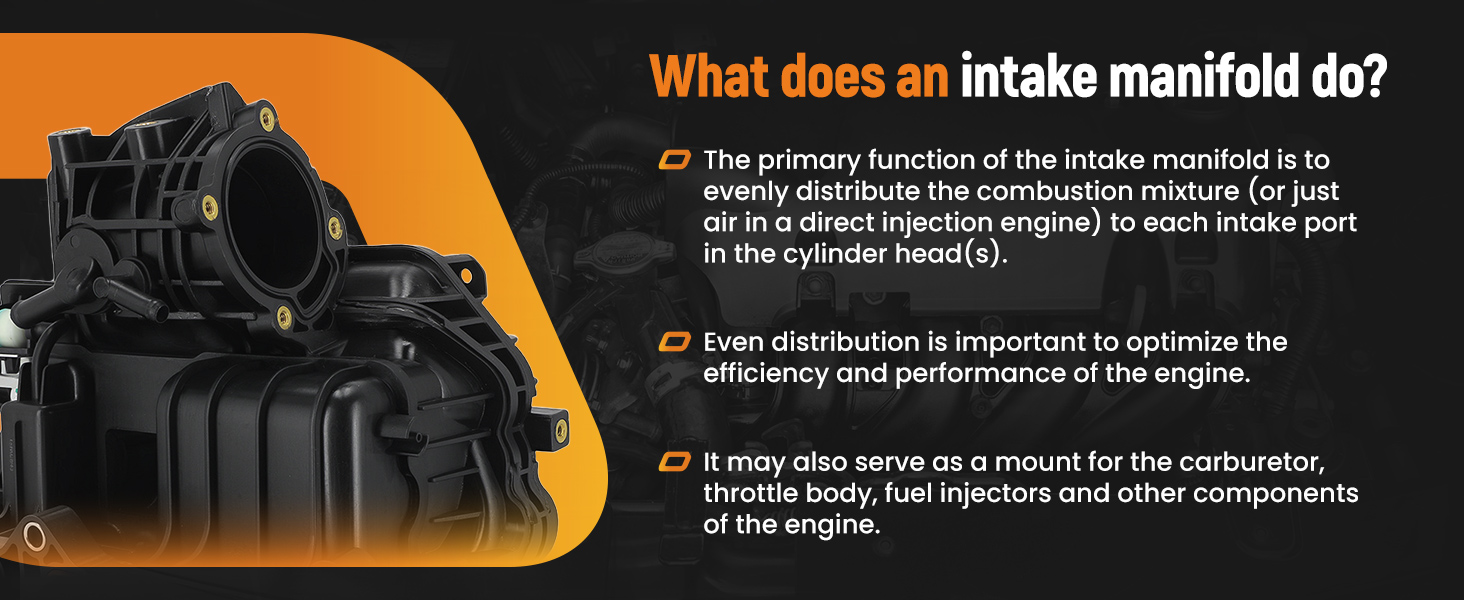 What does an intake manifold do?

The primary function of the intake manifold is to evenly distribute the combustion mixture (or just air in a direct injection engine) to each intake port in the cylinder head(s).

Even distribution is important to optimize the efficiency and performance of the engine.

It may also serve as a mount for the carburetor, throttle body, fuel injectors and other components of the engine.