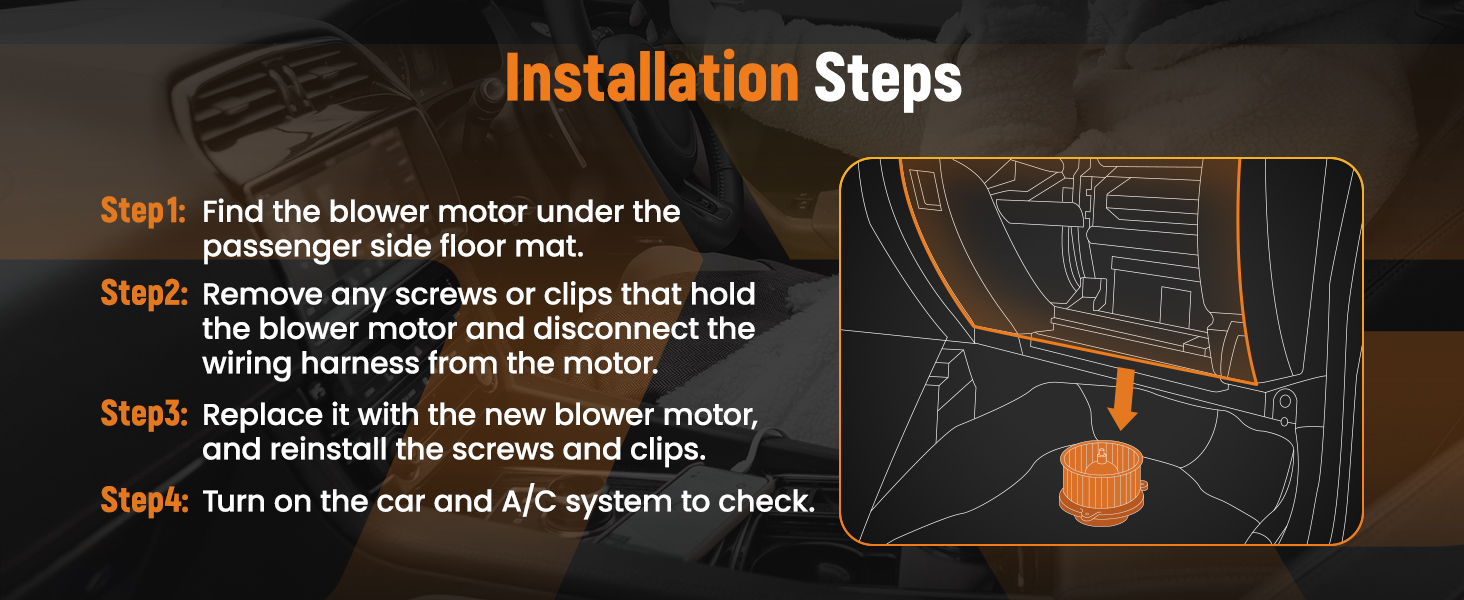 Installation Steps

Step1: Find the blower motor under the passenger side floor mat.

Step2: Remove any screws or clips that hold the blower motor and disconnect the wiring harness from the motor.

Step3: Replace it with the new blower motor, and reinstall the screws and clips.

Step4: Turn on the car and A/C system to check.