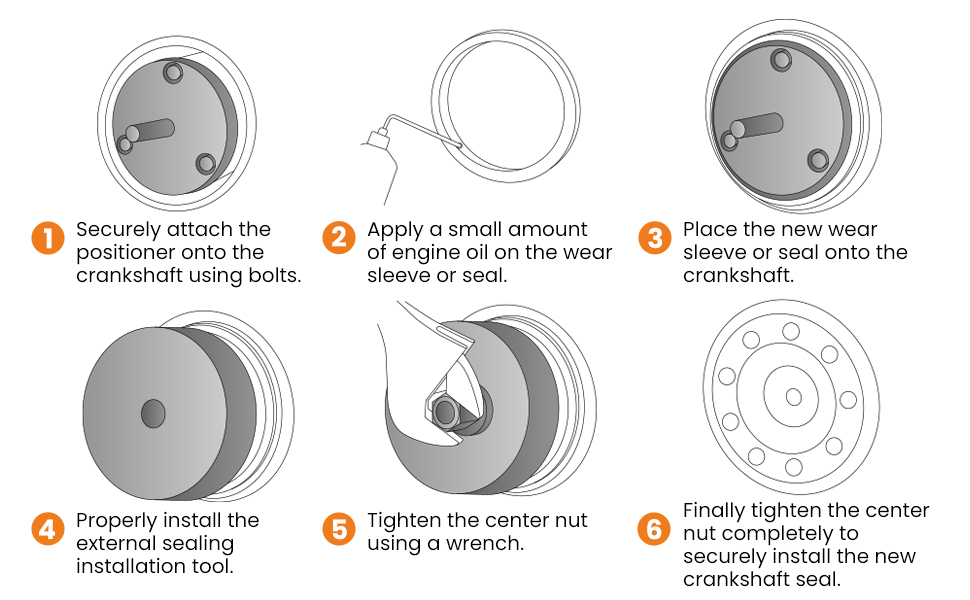 1 Securely attach the positioner onto the crankshaft using bolts.

2 Apply a small amount of engine oil on the wear sleeve or seal.

3 Place the new wear sleeve or seal onto the crankshaft.

4 Properly install the external sealing installation tool.

5 Tighten the center nut using a wrench.

6 Finally tighten the center nut completely to securely install the new crankshaft seal.