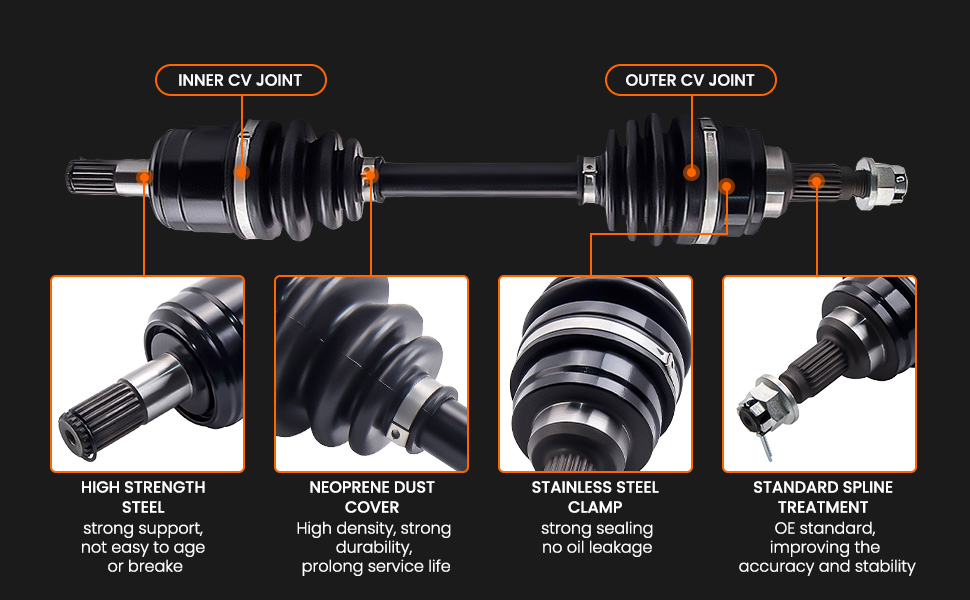 INNER CV JOINT

OUTER CV JOINT

HIGH STRENGTH STEEL
strong support, not easy to age or breake

NEOPRENE DUST COVER
High density, strong durability, prolong service life

STAINLESS STEEL CLAMP
strong sealing no oil leakage

STANDARD SPLINE TREATMENT
OE standard, improving the accuracy and stability