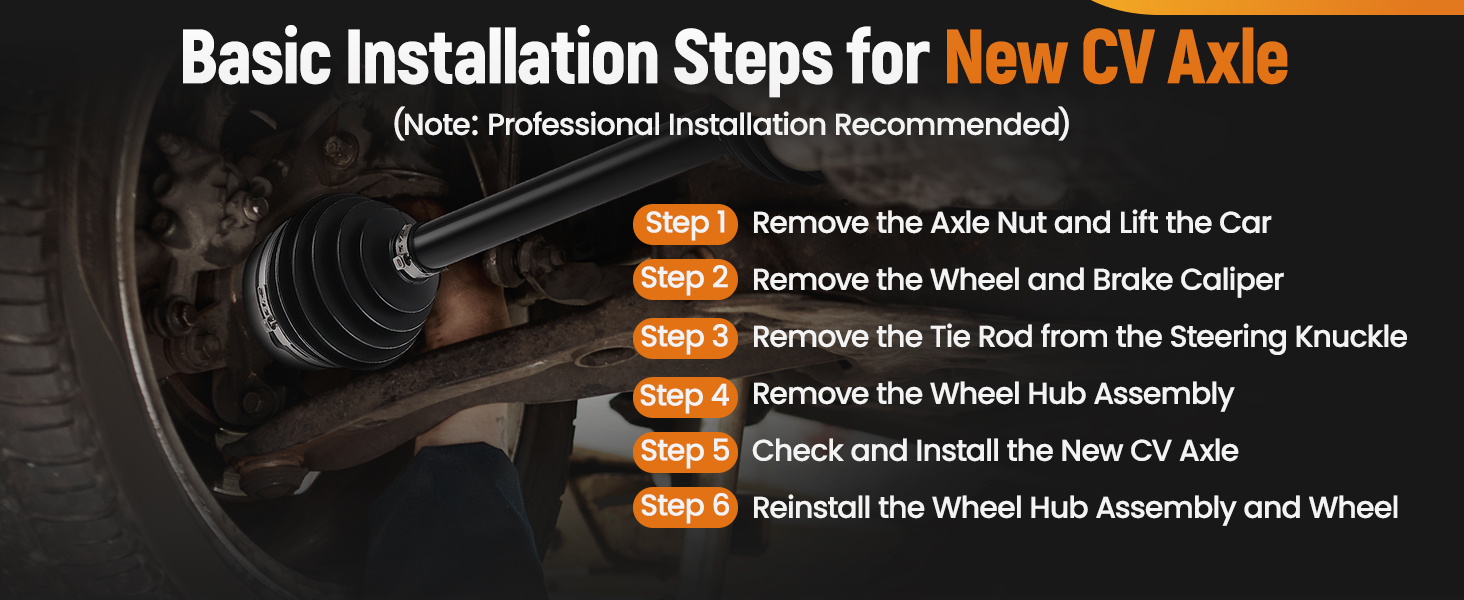 Basic Installation Steps for New CV Axle

(Note: Professional Installation Recommended)

Step 1 Remove the Axle Nut and Lift the Car

Step 2 Remove the Wheel and Brake Caliper

Step 3 Remove the Tie Rod from the Steering Knuckle

Step 4 Remove the Wheel Hub Assembly

Step 5 Check and Install the New CV Axle

Step 6 Reinstall the Wheel Hub Assembly and Wheel