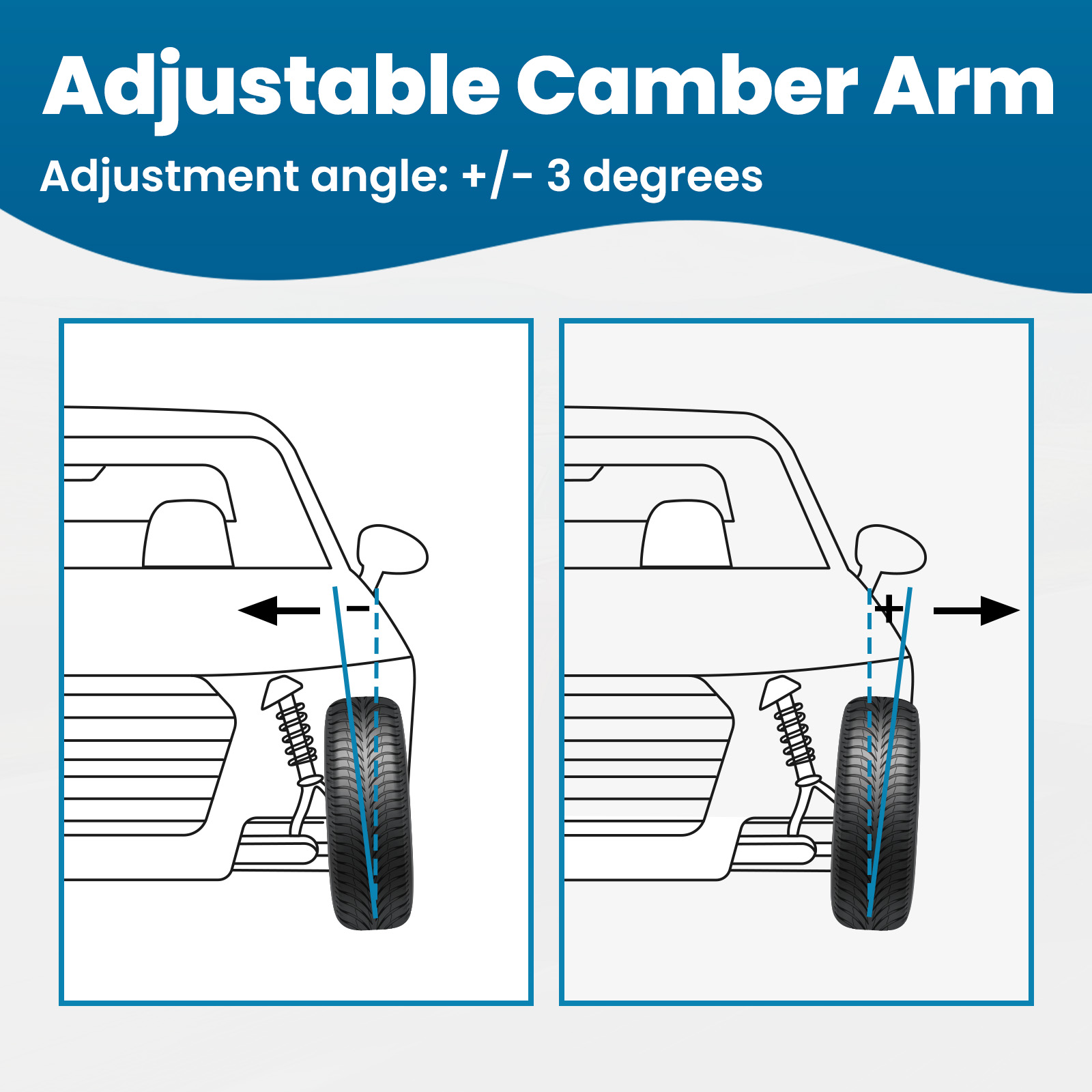 Adjustable Camber Arm
Adjustment angle: +/- 3 degrees

−

+