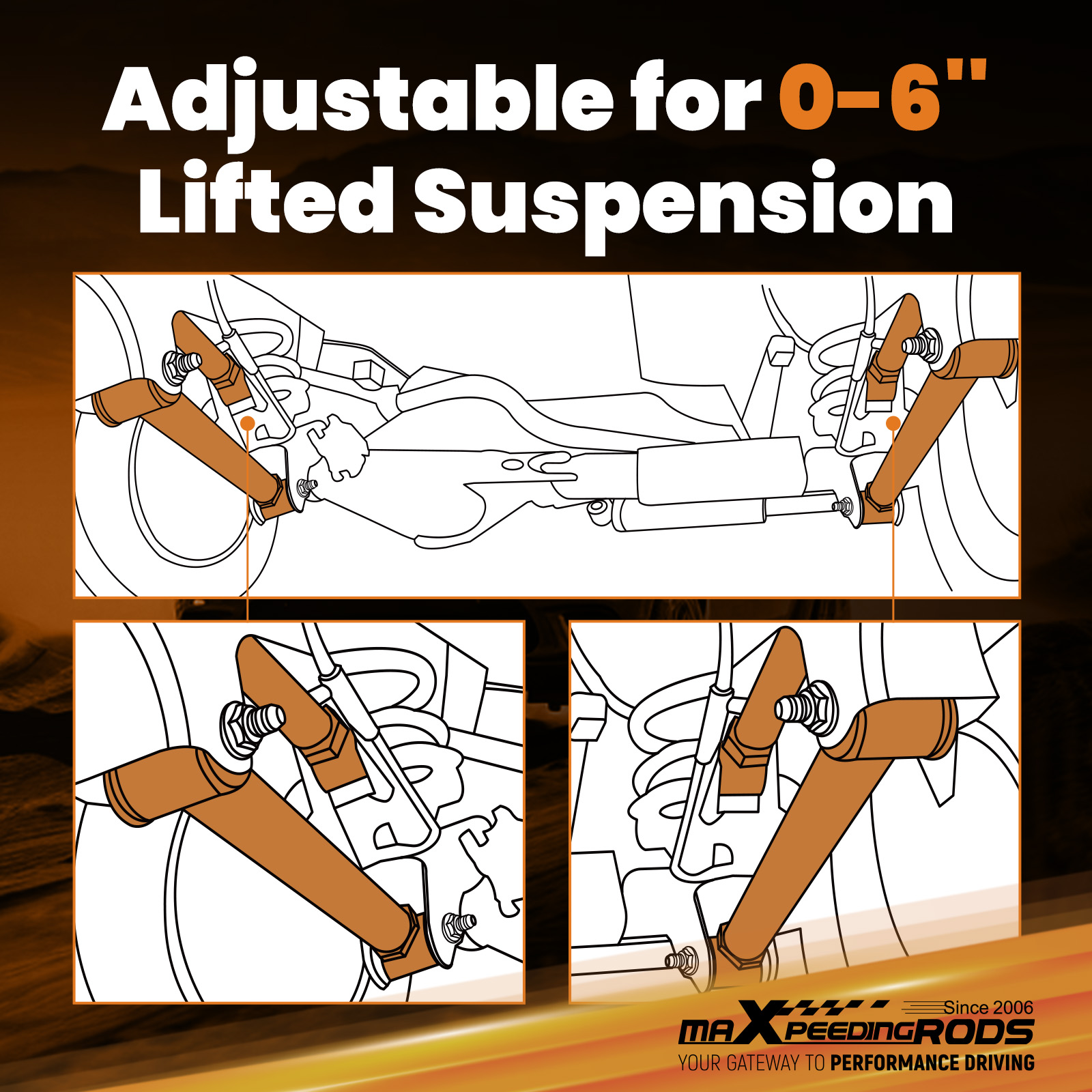 Adjustable for 0-6"
Lifted Suspension

Since 2006
maXpeedingRODS
YOUR GATEWAY TO PERFORMANCE DRIVING