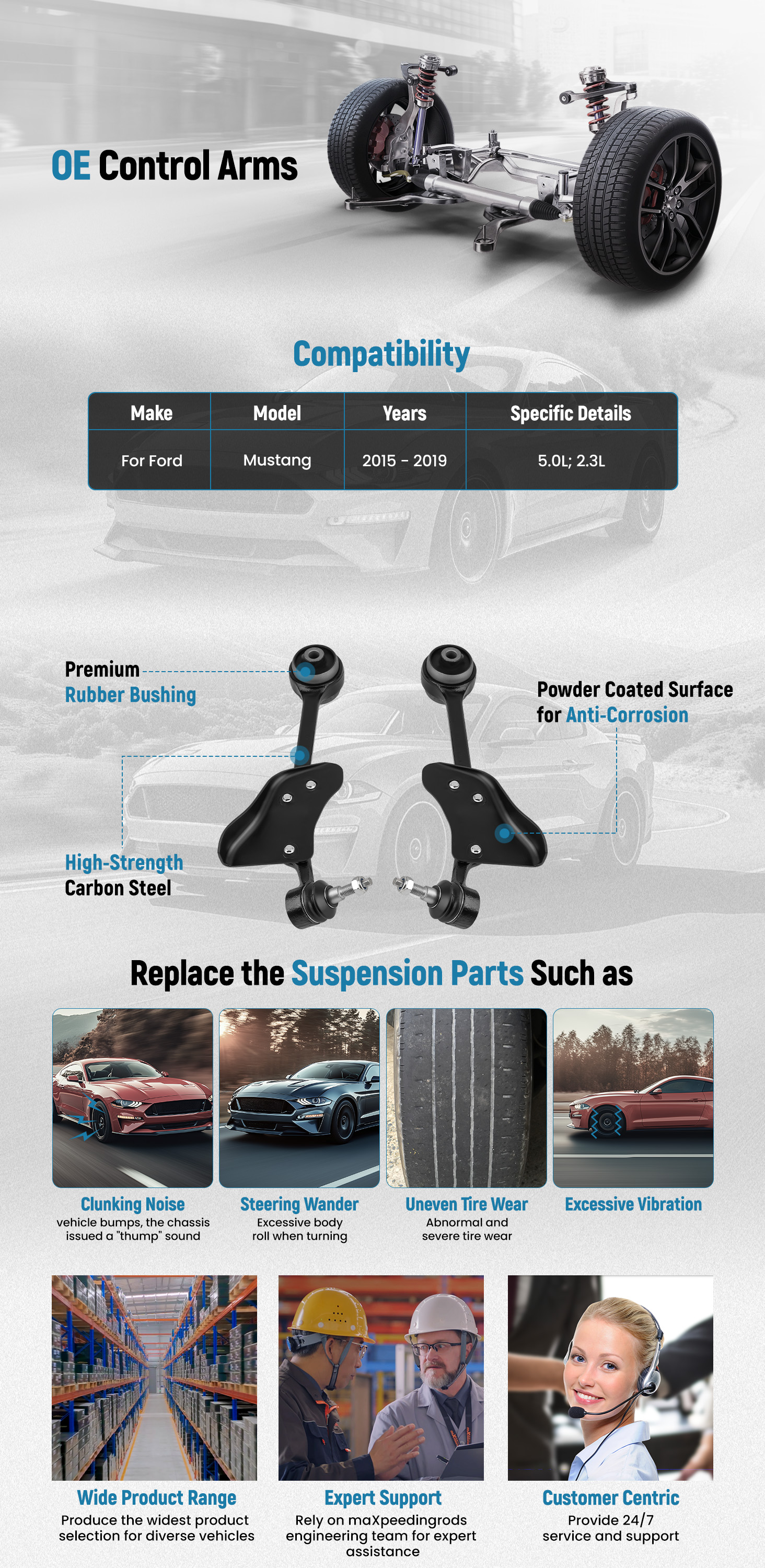 OE Control Arms

Compatibility

| Make | Model | Years | Specific Details |
|---|---|---|---|
| For Ford | Mustang | 2015 - 2019 | 5.0L; 2.3L |

Premium Rubber Bushing

Powder Coated Surface for Anti-Corrosion

High-Strength Carbon Steel

Replace the Suspension Parts Such as

Clunking Noise
vehicle bumps, the chassis issued a "thump" sound

Steering Wander
Excessive body roll when turning

Uneven Tire Wear
Abnormal and severe tire wear

Excessive Vibration

Wide Product Range
Produce the widest product selection for diverse vehicles

Expert Support
Rely on maXpeedingrods engineering team for expert assistance

Customer Centric
Provide 24/7 service and support