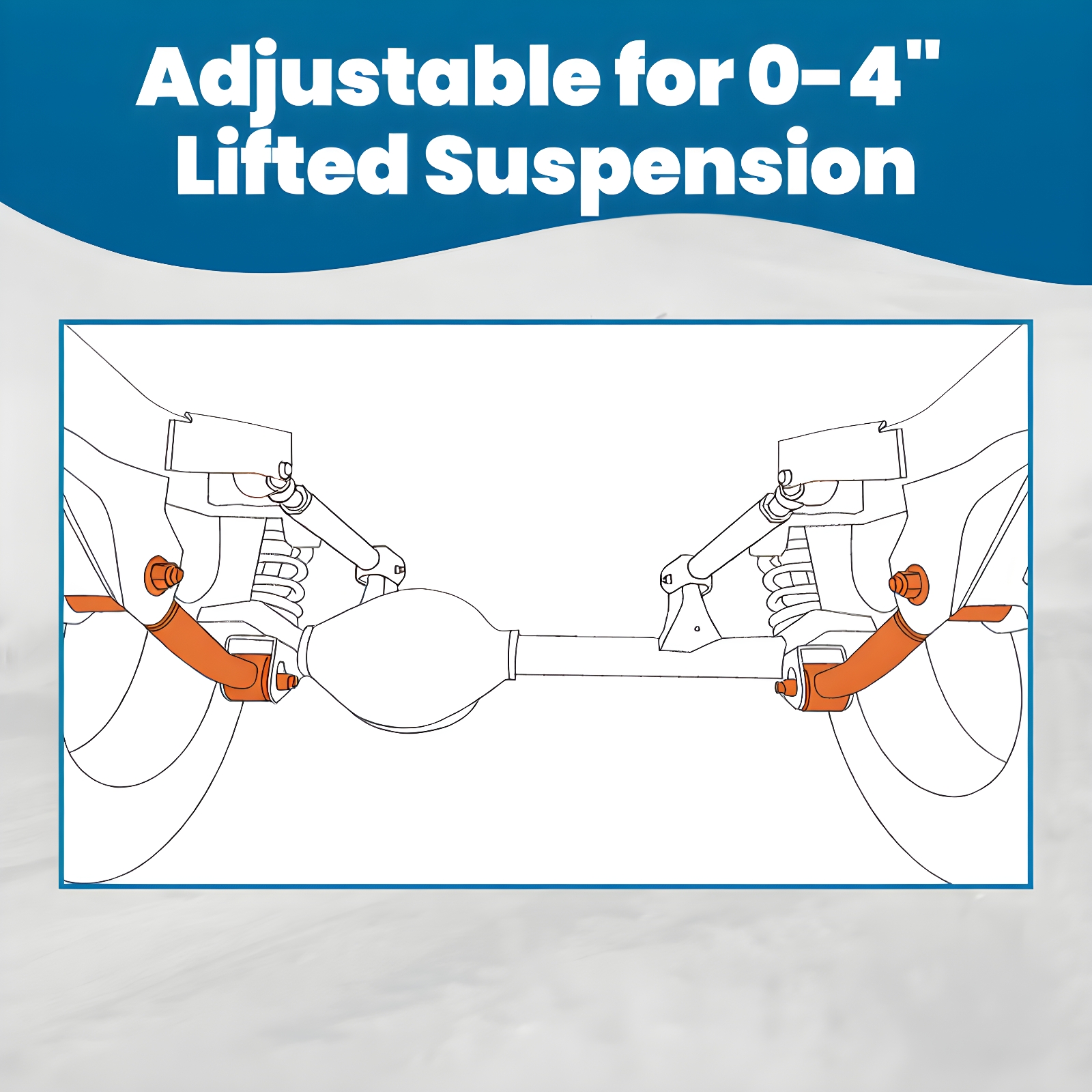 Adjustable for 0-4"
Lifted Suspension