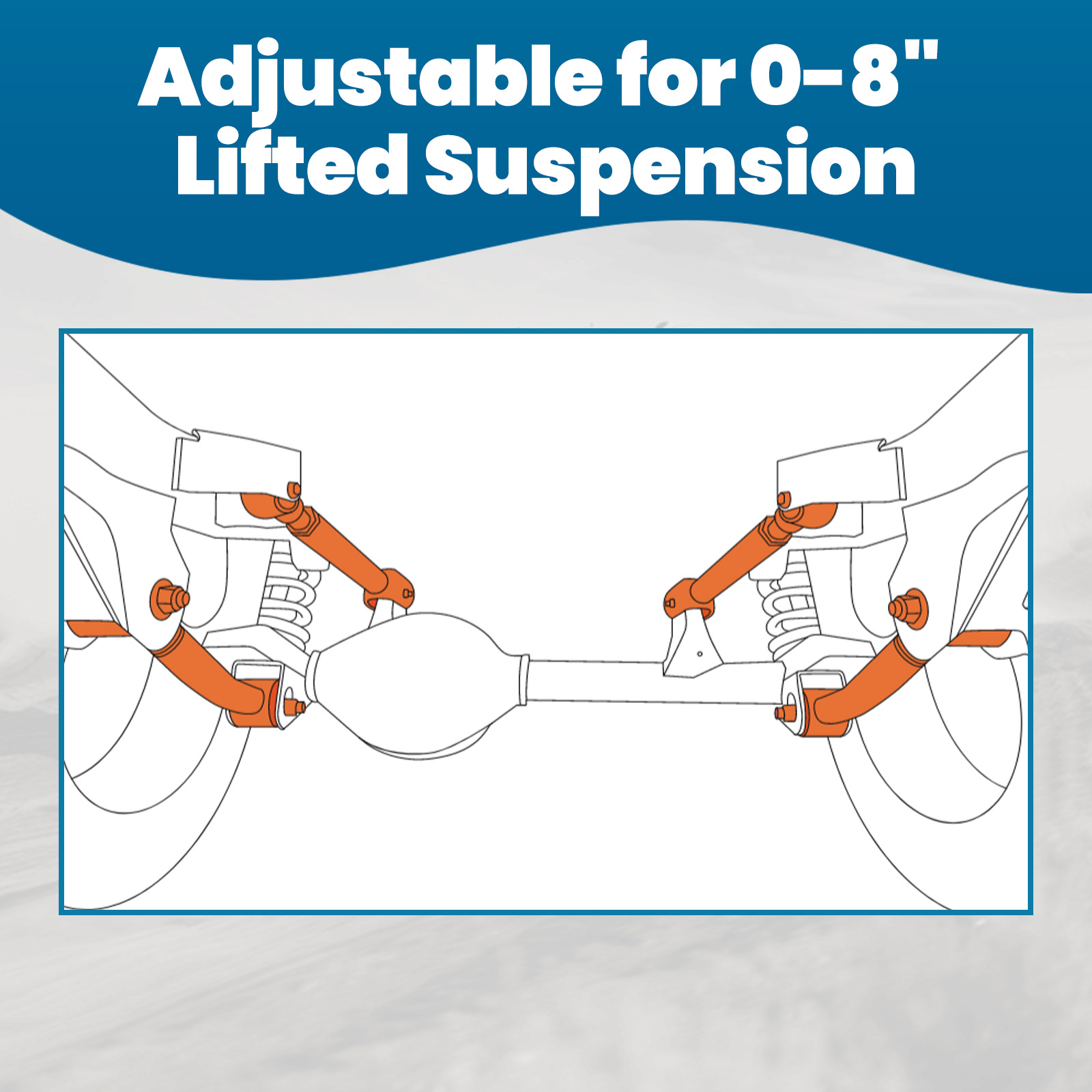 Adjustable for 0-8"
Lifted Suspension