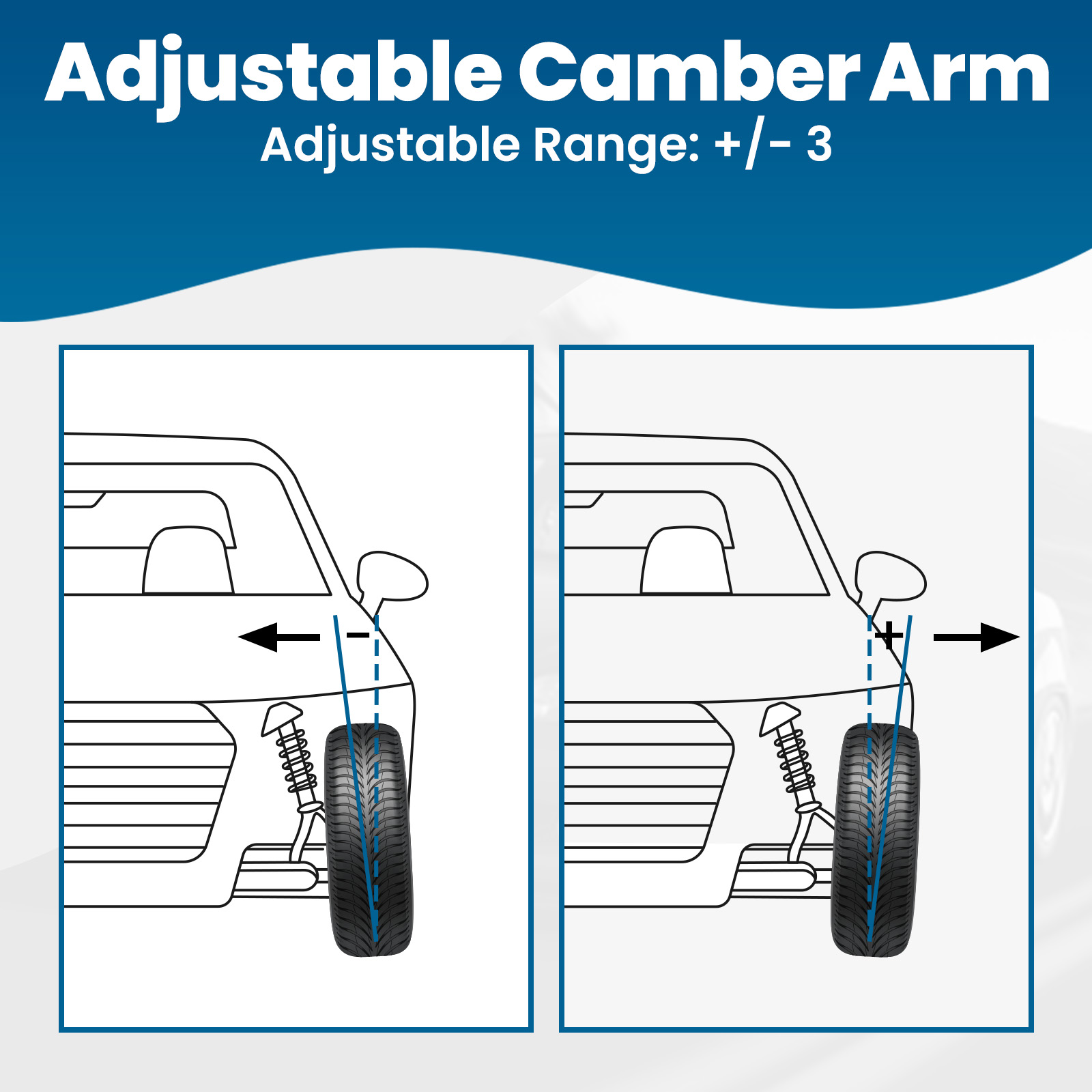 Adjustable Camber Arm
Adjustable Range: +/- 3

−

+