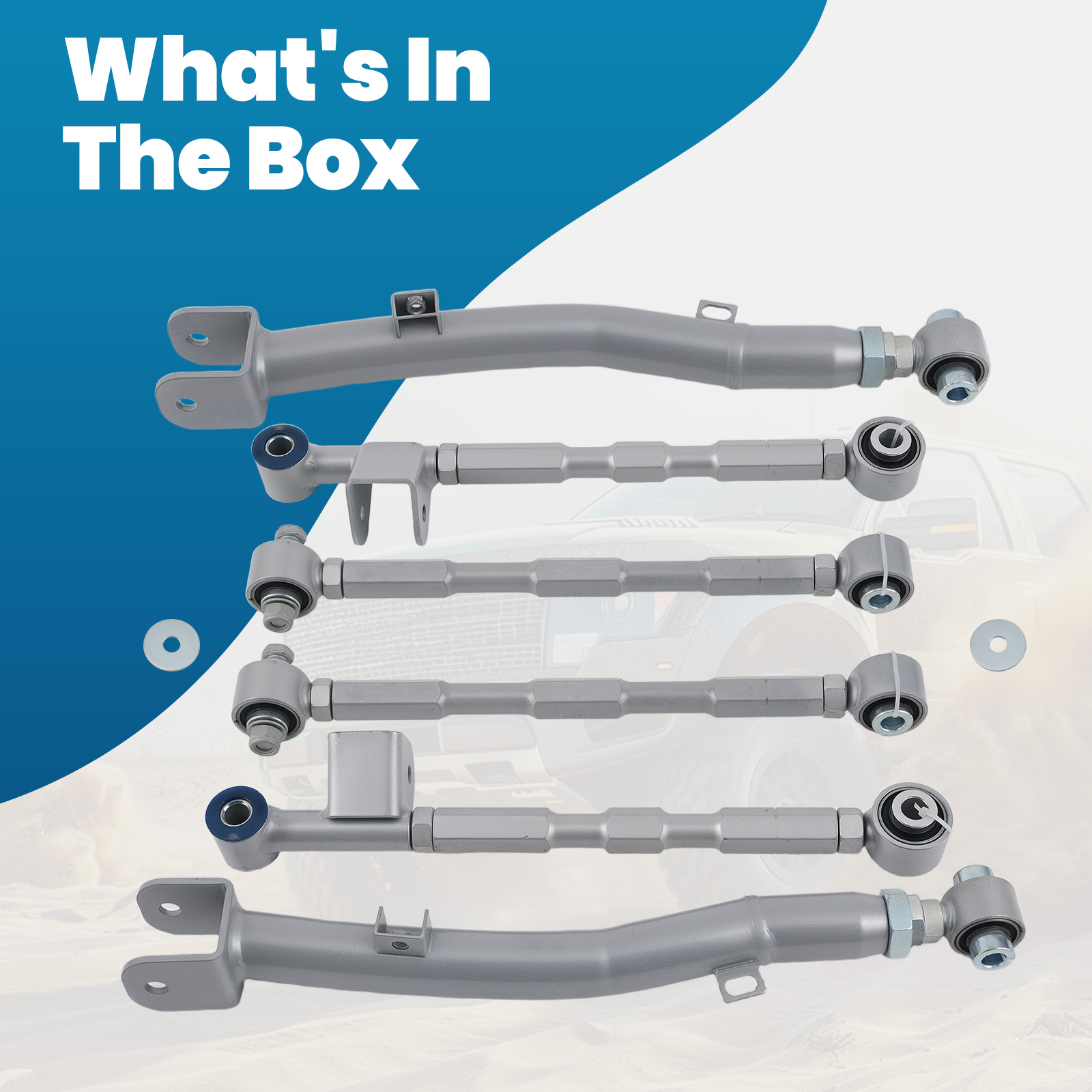 What's In The Box