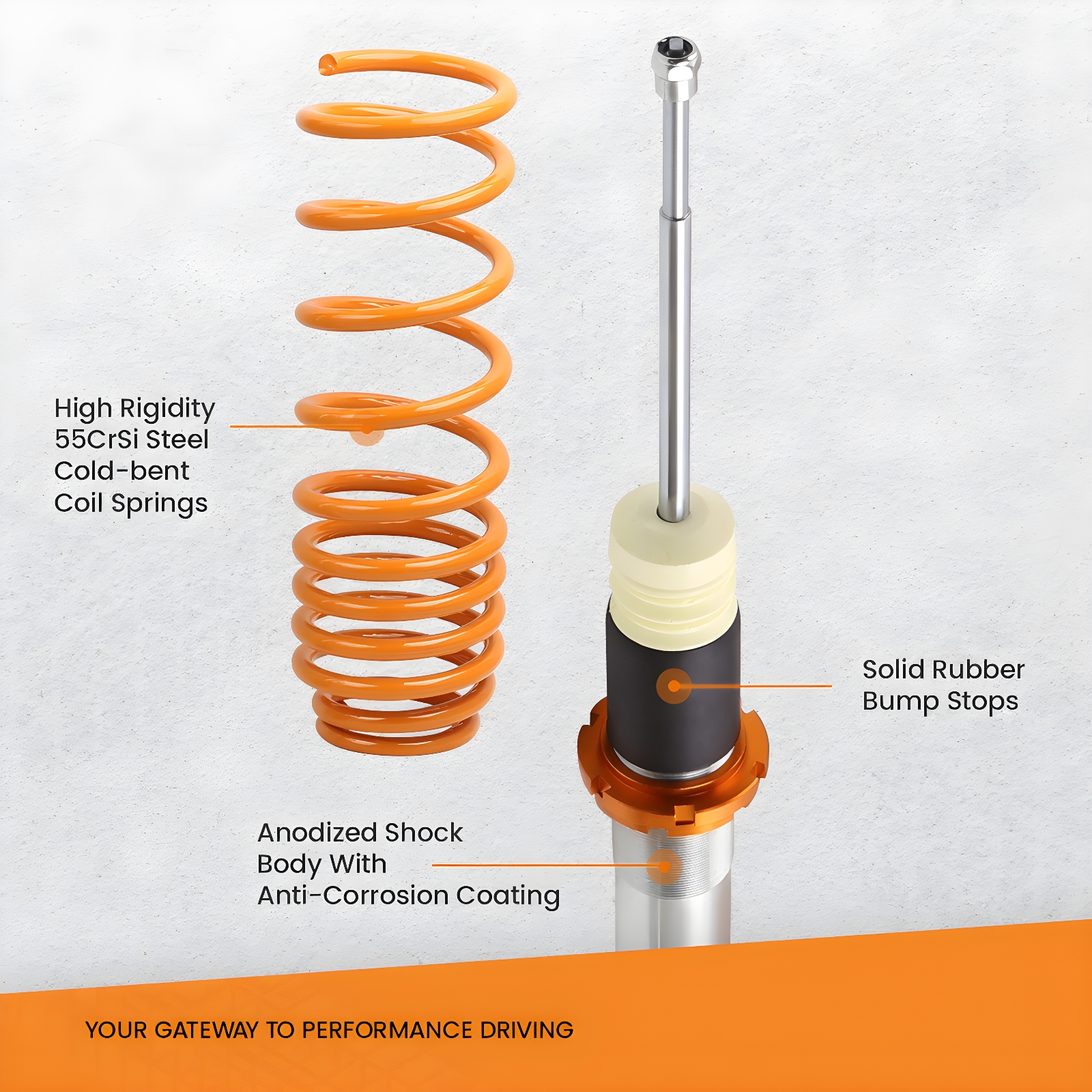 High Rigidity
55CrSi Steel
Cold-bent
Coil Springs

Solid Rubber
Bump Stops

Anodized Shock
Body With
Anti-Corrosion Coating

YOUR GATEWAY TO PERFORMANCE DRIVING