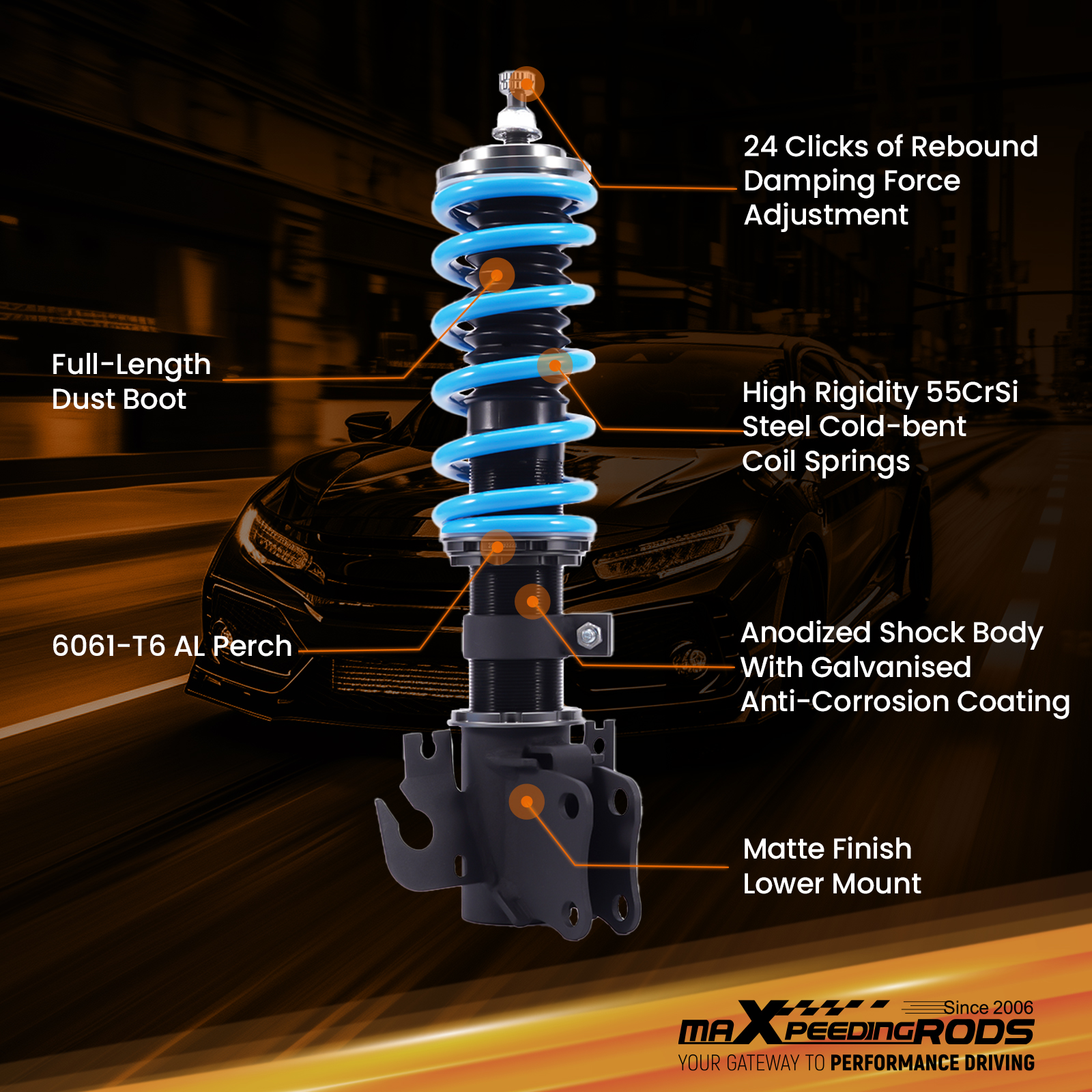 24 Clicks of Rebound Damping Force Adjustment

Full-Length Dust Boot

High Rigidity 55CrSi Steel Cold-bent Coil Springs

6061-T6 AL Perch

Anodized Shock Body With Galvanised Anti-Corrosion Coating

Matte Finish Lower Mount

Since 2006
MAXPEEDINGRODS
YOUR GATEWAY TO PERFORMANCE DRIVING