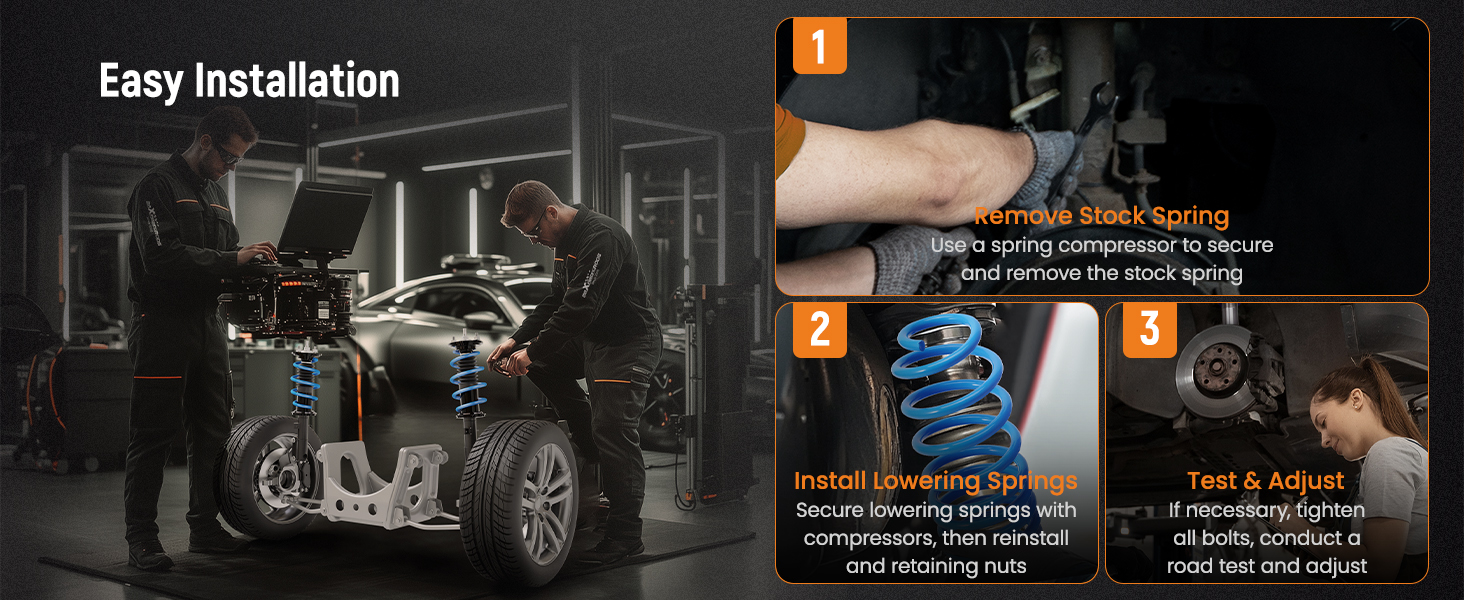 Easy Installation

1

Remove Stock Spring
Use a spring compressor to secure and remove the stock spring

2

Install Lowering Springs
Secure lowering springs with compressors, then reinstall and retaining nuts

3

Test & Adjust
If necessary, tighten all bolts, conduct a road test and adjust