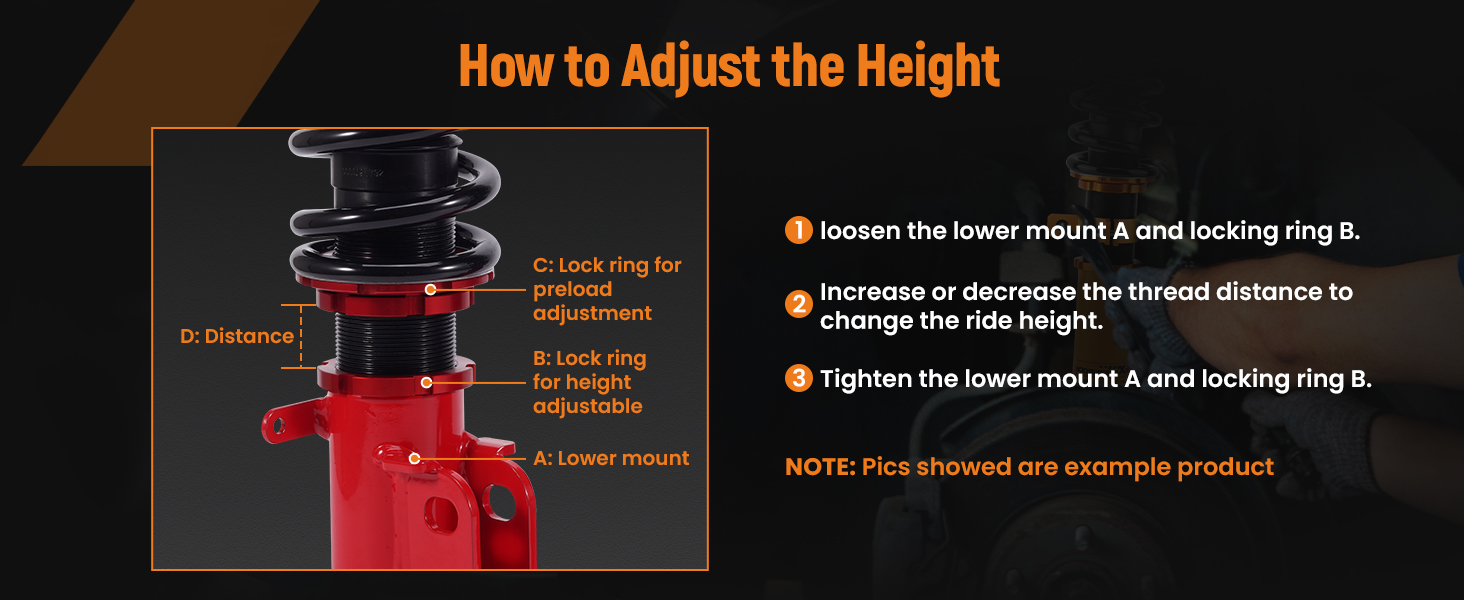 How to Adjust the Height

C: Lock ring for preload adjustment

D: Distance

B: Lock ring for height adjustable

A: Lower mount

1 loosen the lower mount A and locking ring B.

2 Increase or decrease the thread distance to change the ride height.

3 Tighten the lower mount A and locking ring B.

NOTE: Pics showed are example product