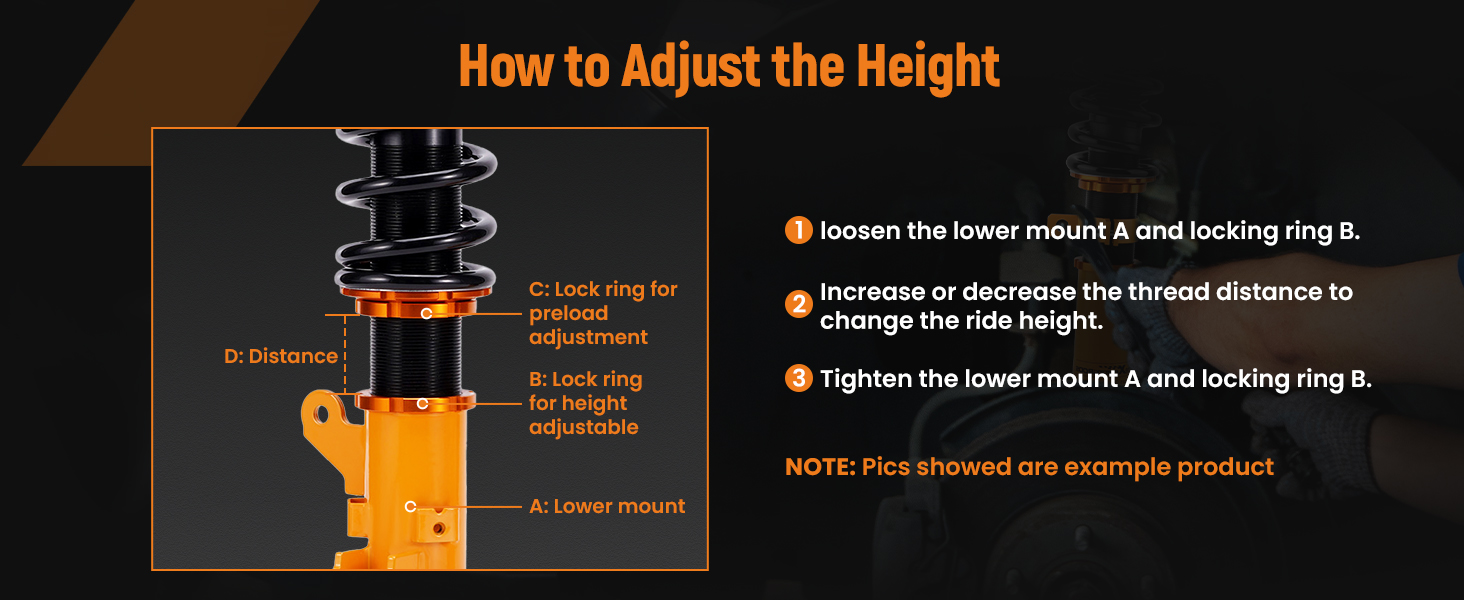 How to Adjust the Height

C: Lock ring for preload adjustment

D: Distance

B: Lock ring for height adjustable

A: Lower mount

1 loosen the lower mount A and locking ring B.

2 Increase or decrease the thread distance to change the ride height.

3 Tighten the lower mount A and locking ring B.

NOTE: Pics showed are example product