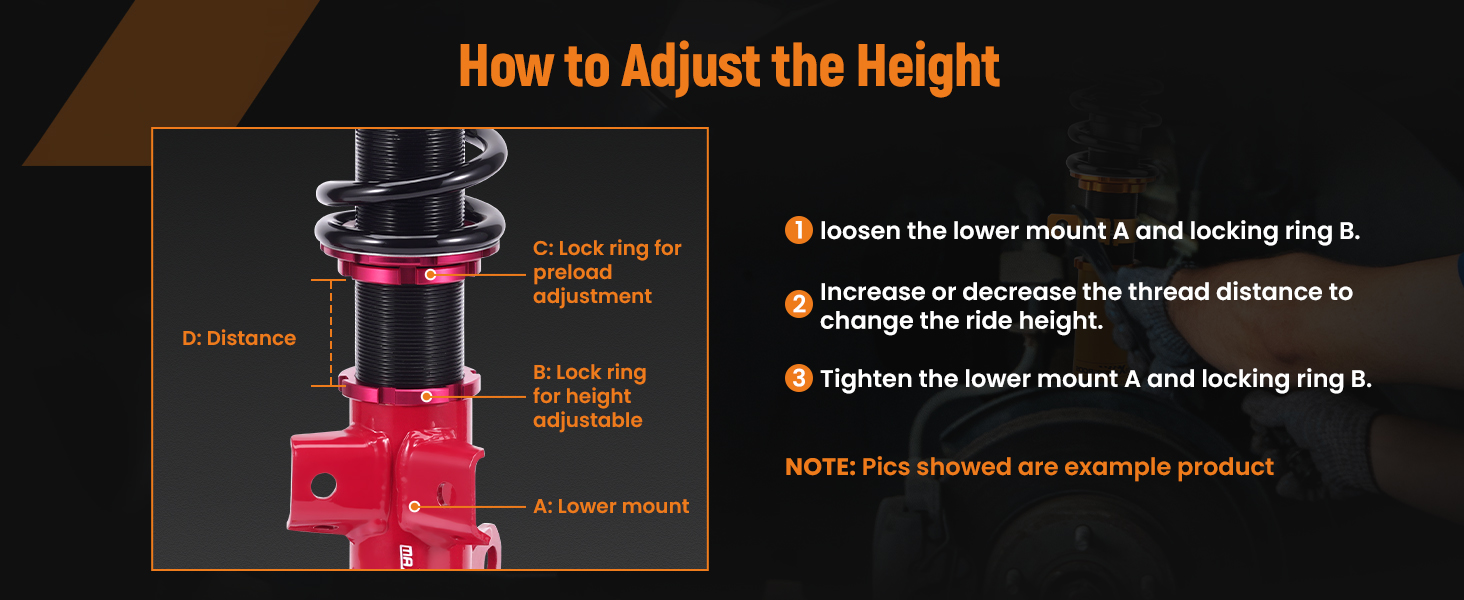 How to Adjust the Height

C: Lock ring for preload adjustment

D: Distance

B: Lock ring for height adjustable

A: Lower mount

1 loosen the lower mount A and locking ring B.

2 Increase or decrease the thread distance to change the ride height.

3 Tighten the lower mount A and locking ring B.

NOTE: Pics showed are example product