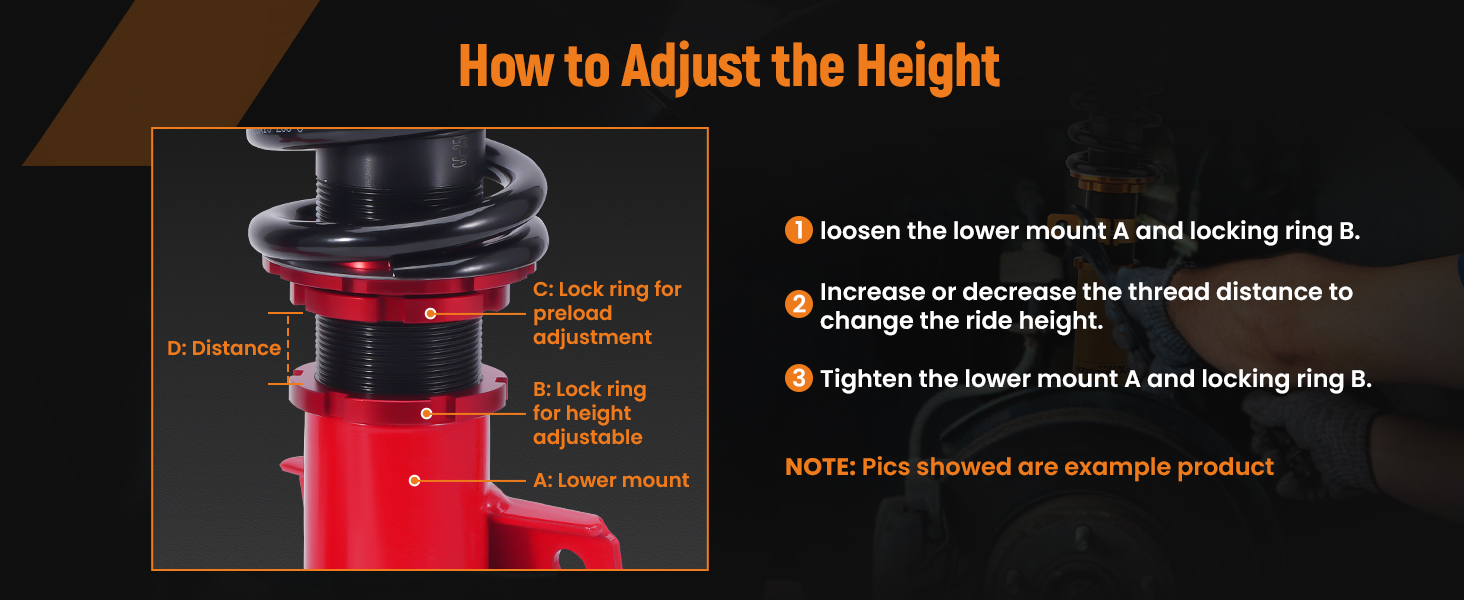 How to Adjust the Height

D: Distance

C: Lock ring for preload adjustment

B: Lock ring for height adjustable

A: Lower mount

1 loosen the lower mount A and locking ring B.

2 Increase or decrease the thread distance to change the ride height.

3 Tighten the lower mount A and locking ring B.

NOTE: Pics showed are example product