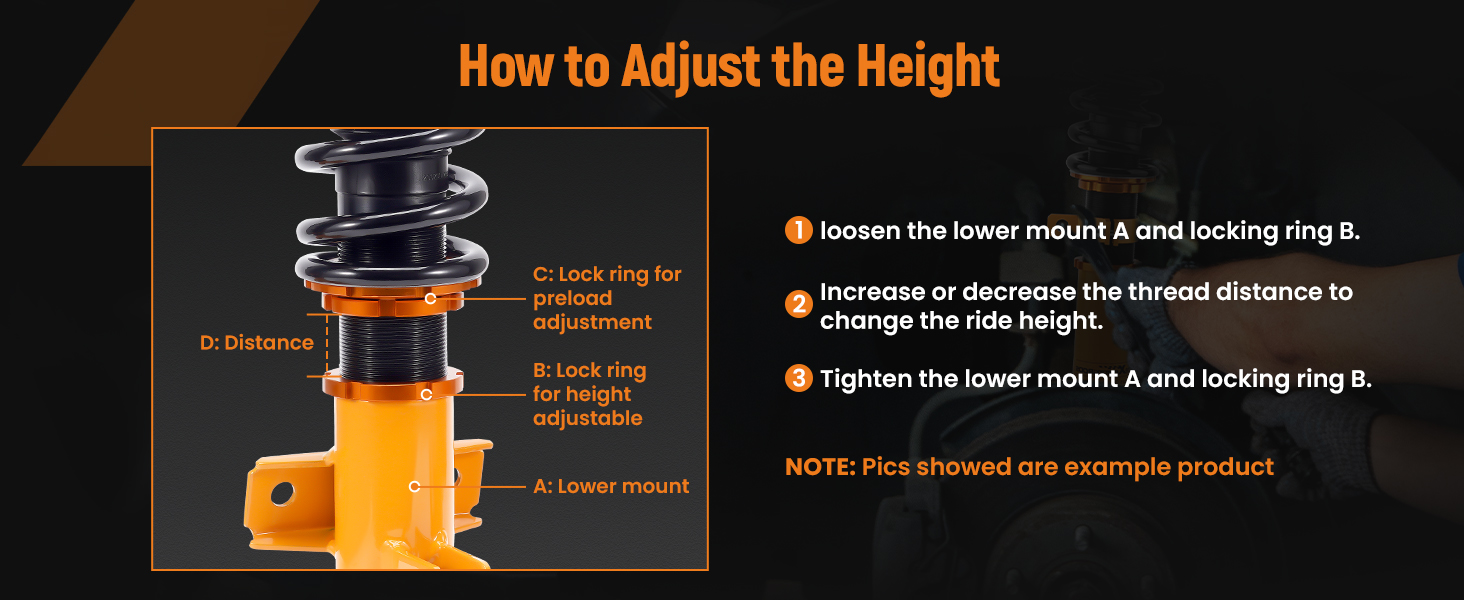 How to Adjust the Height

C: Lock ring for preload adjustment

D: Distance

B: Lock ring for height adjustable

A: Lower mount

1 loosen the lower mount A and locking ring B.

2 Increase or decrease the thread distance to change the ride height.

3 Tighten the lower mount A and locking ring B.

NOTE: Pics showed are example product