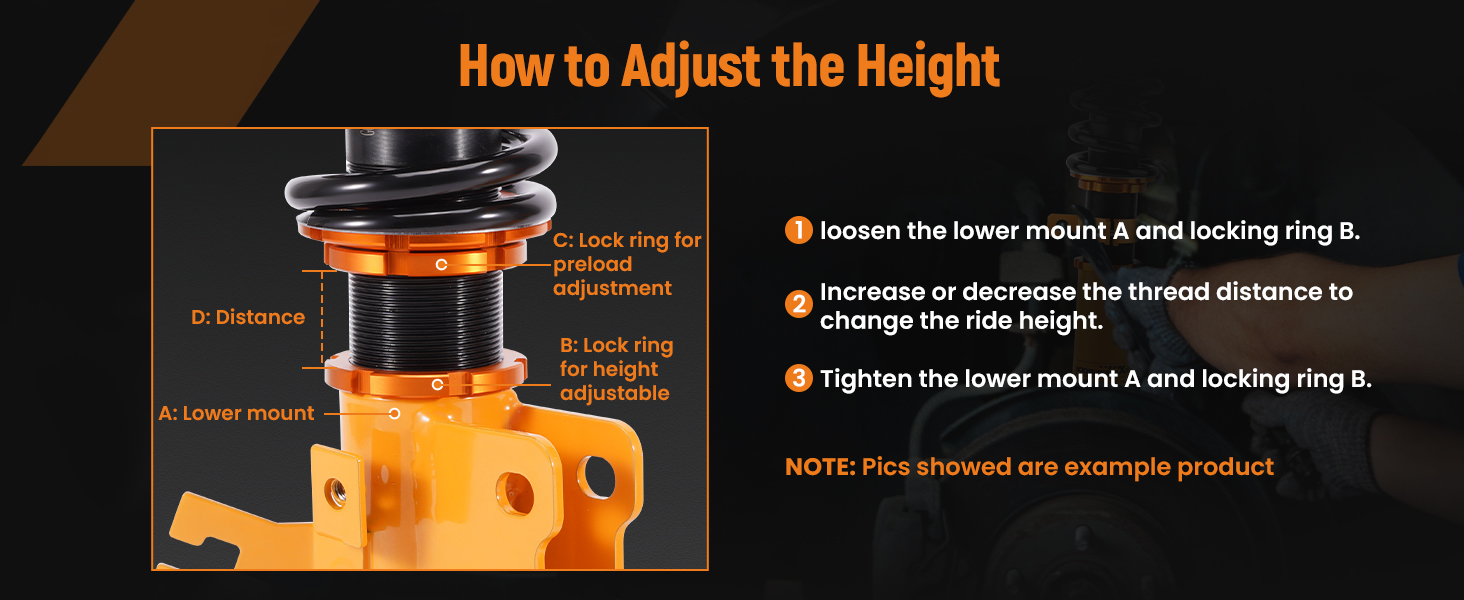 How to Adjust the Height

C: Lock ring for preload adjustment

D: Distance

B: Lock ring for height adjustable

A: Lower mount

1 loosen the lower mount A and locking ring B.

2 Increase or decrease the thread distance to change the ride height.

3 Tighten the lower mount A and locking ring B.

NOTE: Pics showed are example product