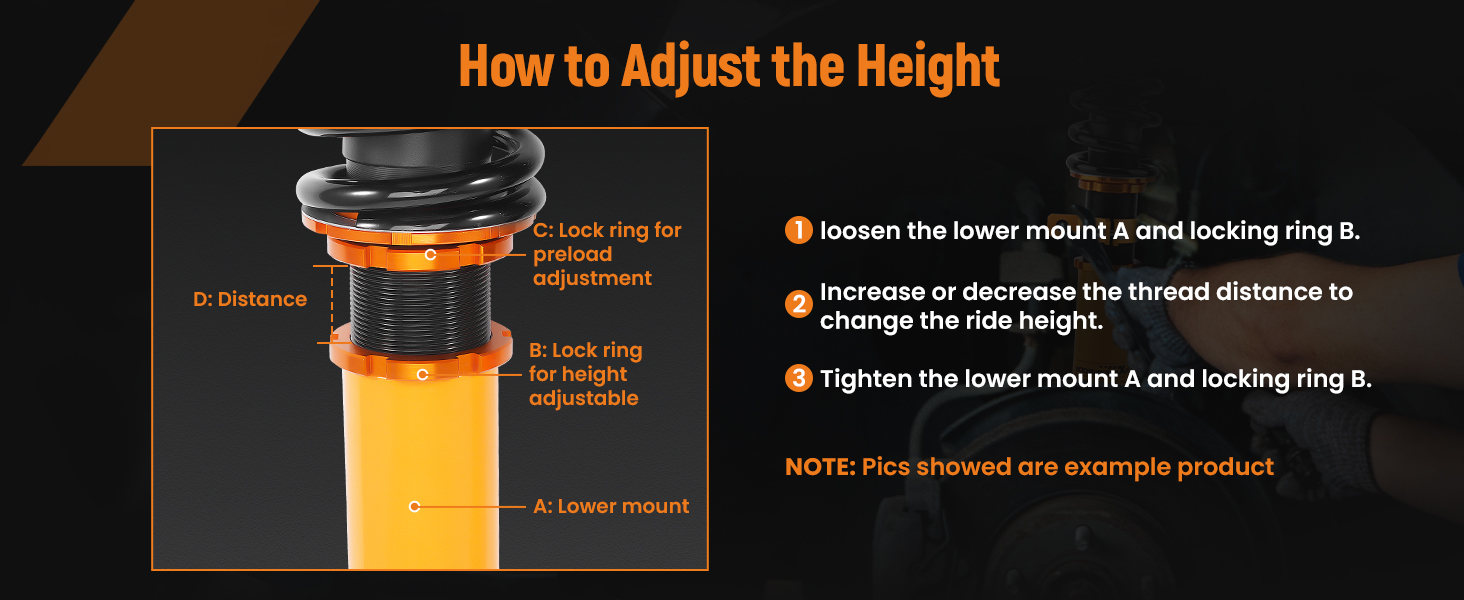 How to Adjust the Height

C: Lock ring for preload adjustment

D: Distance

B: Lock ring for height adjustable

A: Lower mount

1 loosen the lower mount A and locking ring B.

2 Increase or decrease the thread distance to change the ride height.

3 Tighten the lower mount A and locking ring B.

NOTE: Pics showed are example product