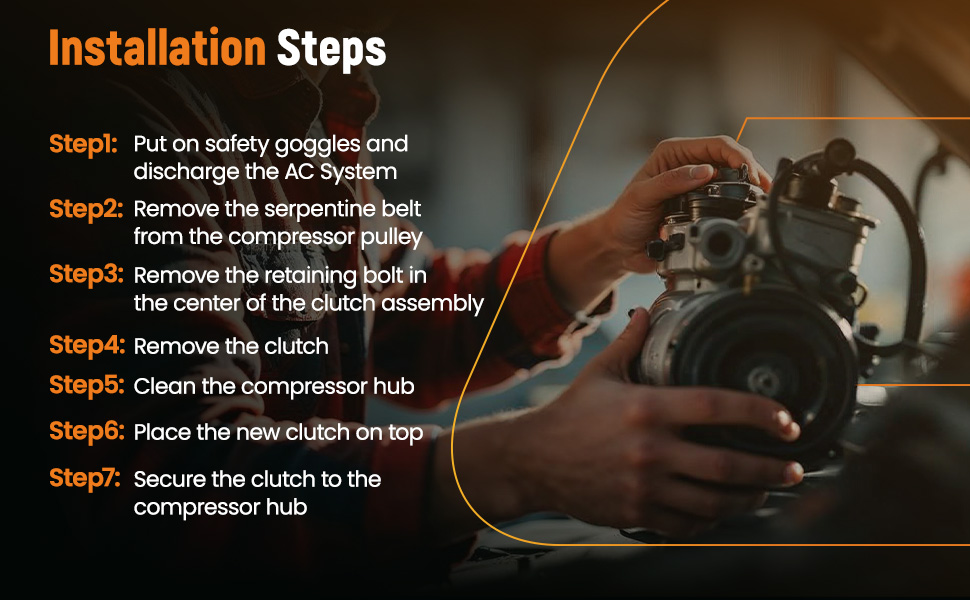 Installation Steps

Step1: Put on safety goggles and discharge the AC System

Step2: Remove the serpentine belt from the compressor pulley

Step3: Remove the retaining bolt in the center of the clutch assembly

Step4: Remove the clutch

Step5: Clean the compressor hub

Step6: Place the new clutch on top

Step7: Secure the clutch to the compressor hub