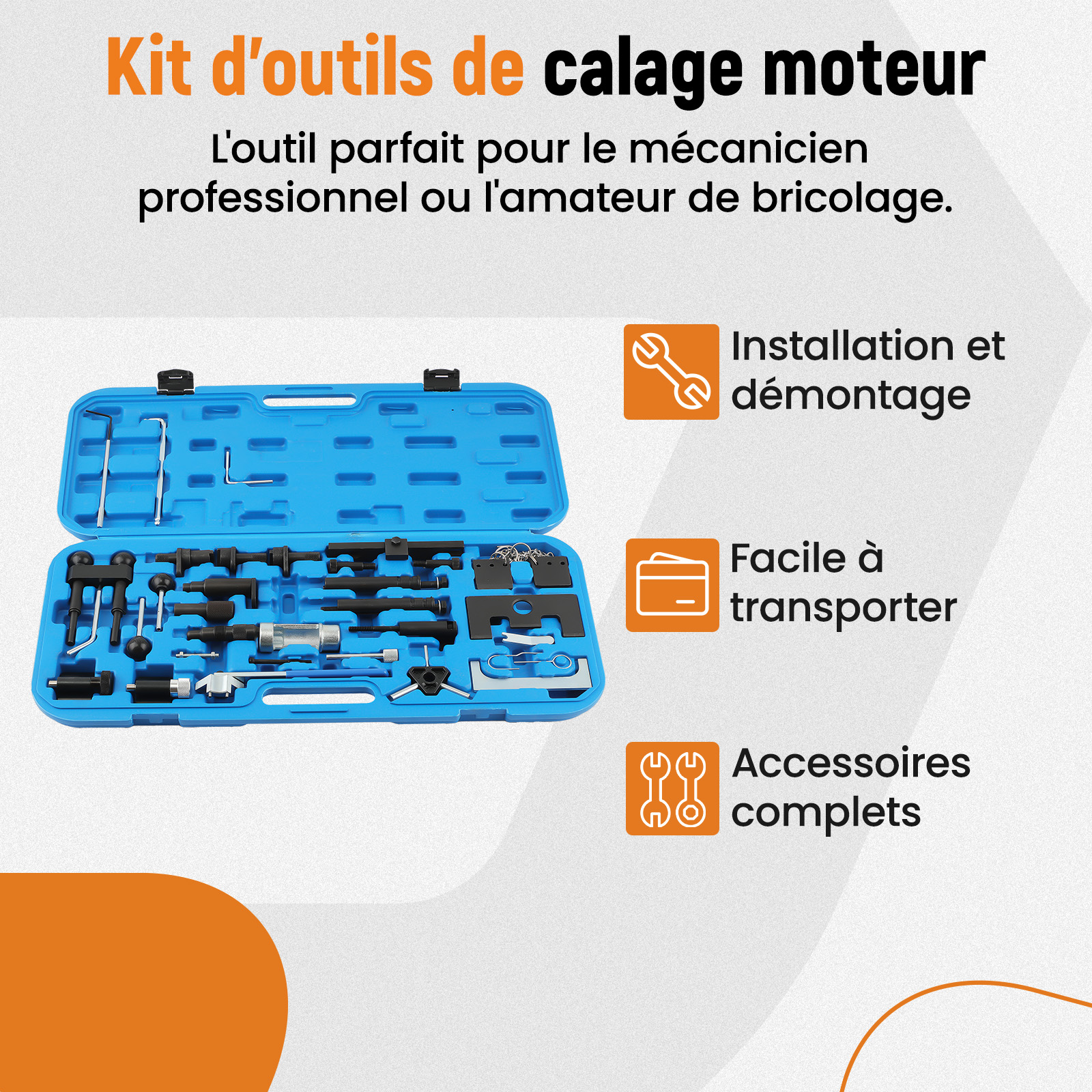 Kit d'outils de calage moteur

L'outil parfait pour le mécanicien professionnel ou l'amateur de bricolage.

Installation et démontage

Facile à transporter

Accessoires complets