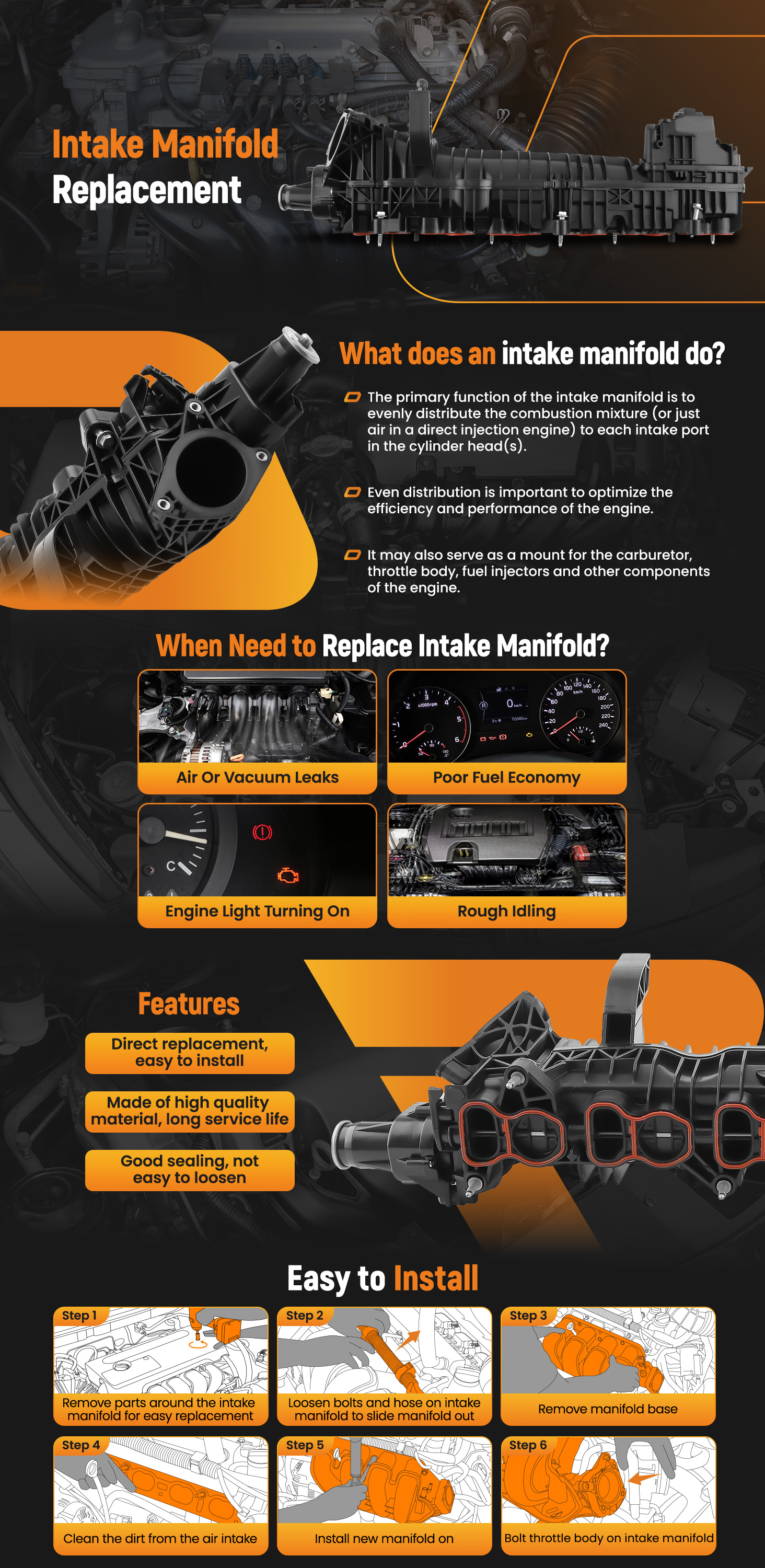 Intake Manifold Replacement

What does an intake manifold do?

The primary function of the intake manifold is to evenly distribute the combustion mixture (or just air in a direct injection engine) to each intake port in the cylinder head(s).

Even distribution is important to optimize the efficiency and performance of the engine.

It may also serve as a mount for the carburetor, throttle body, fuel injectors and other components of the engine.

When Need to Replace Intake Manifold?

Air Or Vacuum Leaks

Poor Fuel Economy

Engine Light Turning On

Rough Idling

Features

Direct replacement, easy to install

Made of high quality material, long service life

Good sealing, not easy to loosen

Easy to Install

Step 1
Remove parts around the intake manifold for easy replacement

Step 2
Loosen bolts and hose on intake manifold to slide manifold out

Step 3
Remove manifold base

Step 4
Clean the dirt from the air intake

Step 5
Install new manifold on

Step 6
Bolt throttle body on intake manifold