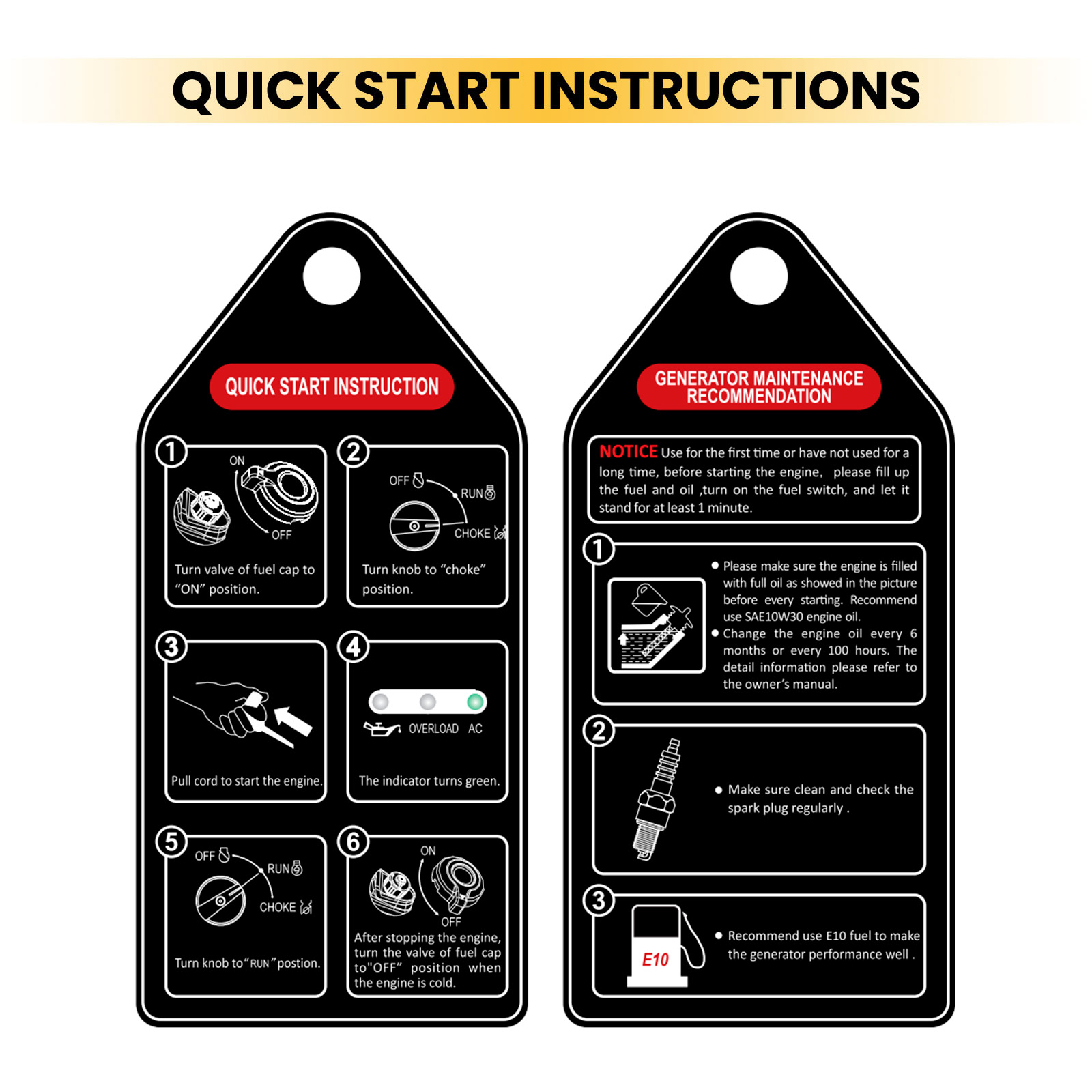 QUICK START INSTRUCTIONS

QUICK START INSTRUCTION

1
ON
OFF
Turn valve of fuel cap to "ON" position.

2
OFF
RUN
CHOKE
Turn knob to "choke" position.

3
Pull cord to start the engine.

4
OVERLOAD AC
The indicator turns green.

5
OFF
RUN
CHOKE
Turn knob to "RUN" postion.

6
ON
OFF
After stopping the engine, turn the valve of fuel cap to"OFF" position when the engine is cold.

GENERATOR MAINTENANCE RECOMMENDATION

NOTICE Use for the first time or have not used for a long time, before starting the engine, please fill up the fuel and oil ,turn on the fuel switch, and let it stand for at least 1 minute.

1
● Please make sure the engine is filled with full oil as showed in the picture before every starting. Recommend use SAE10W30 engine oil.
● Change the engine oil every 6 months or every 100 hours. The detail information please refer to the owner's manual.

2
● Make sure clean and check the spark plug regularly .

3
E10
● Recommend use E10 fuel to make the generator performance well .