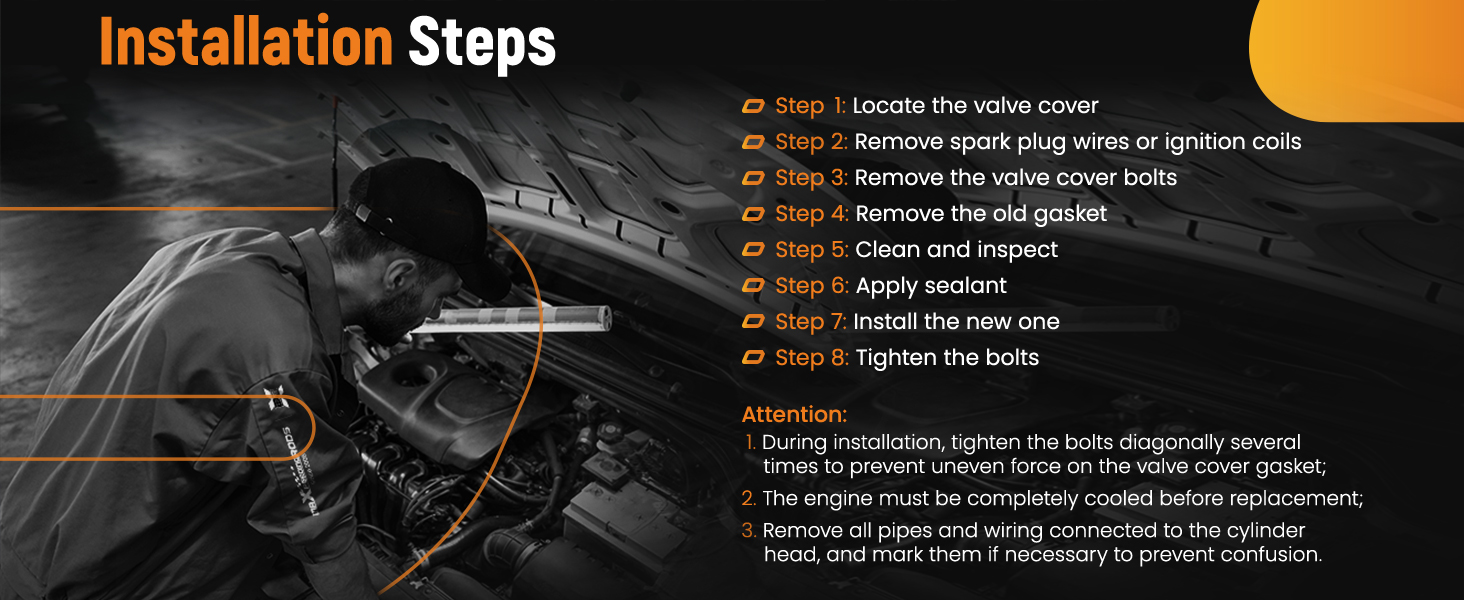 Installation Steps

Step 1: Locate the valve cover
Step 2: Remove spark plug wires or ignition coils
Step 3: Remove the valve cover bolts
Step 4: Remove the old gasket
Step 5: Clean and inspect
Step 6: Apply sealant
Step 7: Install the new one
Step 8: Tighten the bolts

Attention:
1. During installation, tighten the bolts diagonally several times to prevent uneven force on the valve cover gasket;
2. The engine must be completely cooled before replacement;
3. Remove all pipes and wiring connected to the cylinder head, and mark them if necessary to prevent confusion.